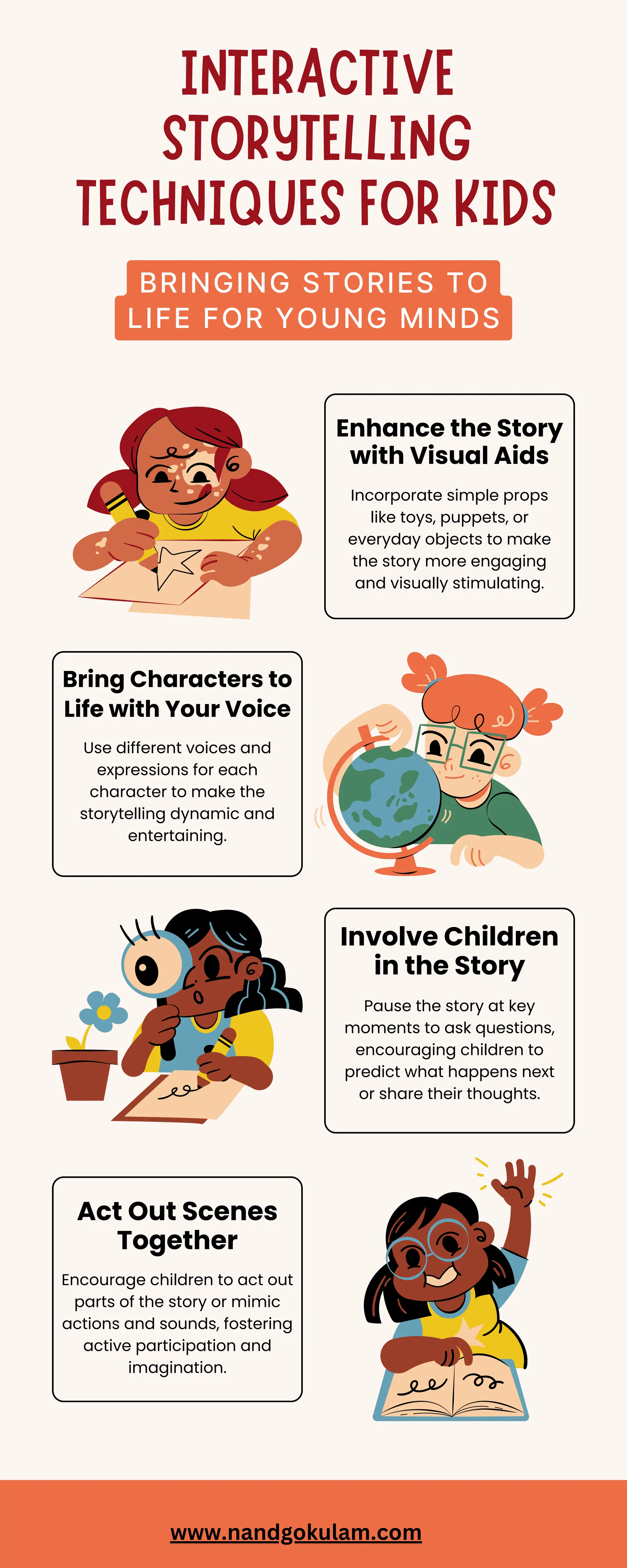 INTERACTIVE STORYTELLING TECHNIQUES FOR KIDS

BRINGING STORIES TO LIFE FOR YOUNG MINDS

Enhance the Story with Visual Aids

Incorporate simple props like toys, puppets, or everyday objects to make the story more engaging and visually stimulating.

Bring Characters to Life with Your Voice

Use different voices and expressions for each character to make the storytelling dynamic and entertaining.

Involve Children in the Story

Pause the story at key moments to ask questions, encouraging children to predict what happens next or share their thoughts.

Act Out Scenes Together

Encourage children to act out parts of the story or mimic actions and sounds, fostering active participation and imagination.

www.nandgokulam.com