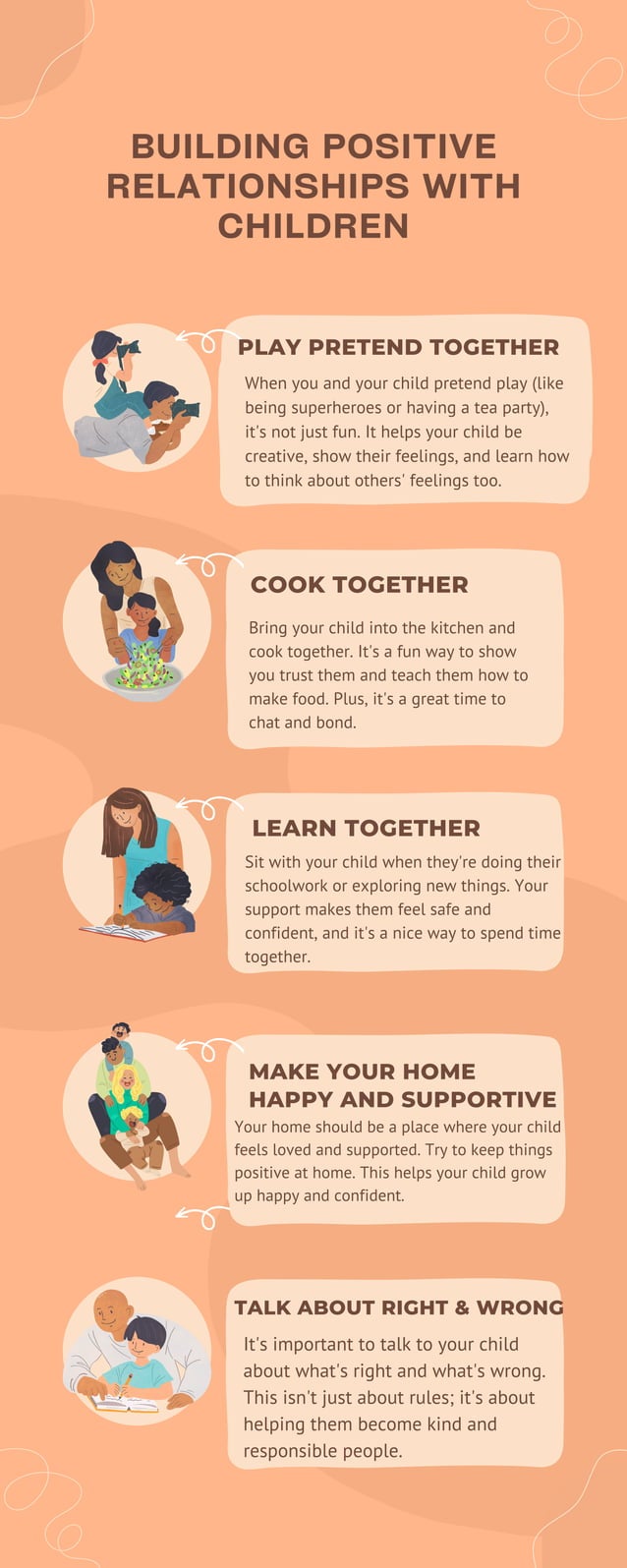 BUILDING POSITIVE RELATIONSHIPS WITH CHILDREN

PLAY PRETEND TOGETHER

When you and your child pretend play (like being superheroes or having a tea party), it's not just fun. It helps your child be creative, show their feelings, and learn how to think about others' feelings too.

COOK TOGETHER

Bring your child into the kitchen and cook together. It's a fun way to show you trust them and teach them how to make food. Plus, it's a great time to chat and bond.

LEARN TOGETHER

Sit with your child when they're doing their schoolwork or exploring new things. Your support makes them feel safe and confident, and it's a nice way to spend time together.

MAKE YOUR HOME HAPPY AND SUPPORTIVE

Your home should be a place where your child feels loved and supported. Try to keep things positive at home. This helps your child grow up happy and confident.

TALK ABOUT RIGHT & WRONG

It's important to talk to your child about what's right and what's wrong. This isn't just about rules; it's about helping them become kind and responsible people.