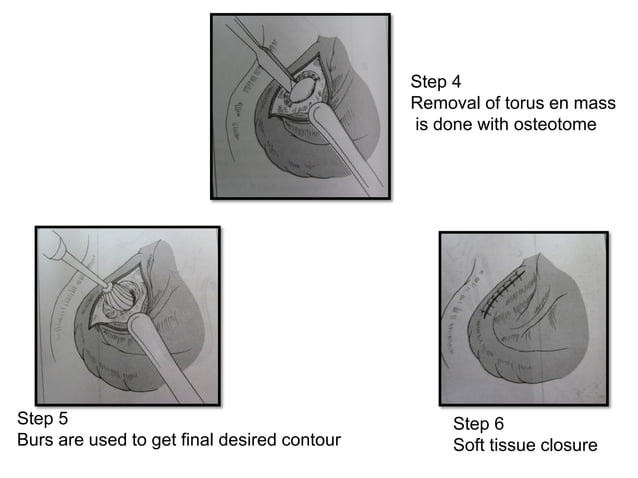 Step 4
Removal of torus en mass
is done with osteotome

Step 5
Burs are used to get final desired contour

Step 6
Soft tissue closure