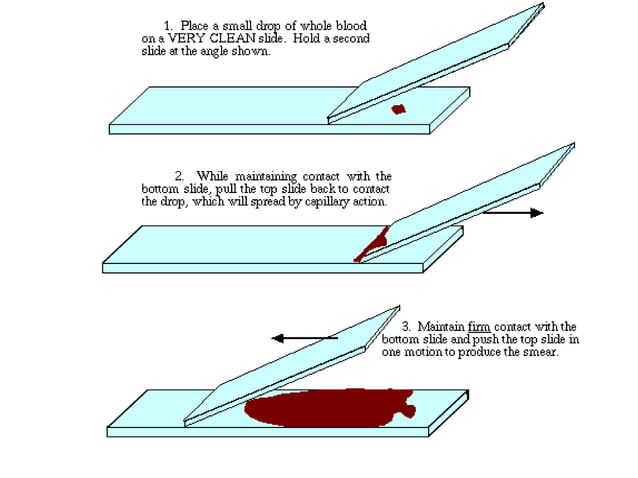 1. Place a small drop of whole blood on a VERY CLEAN slide. Hold a second slide at the angle shown.

2. While maintaining contact with the bottom slide, pull the top slide back to contact the drop, which will spread by capillary action.

3. Maintain firm contact with the bottom slide and push the top slide in one motion to produce the smear.