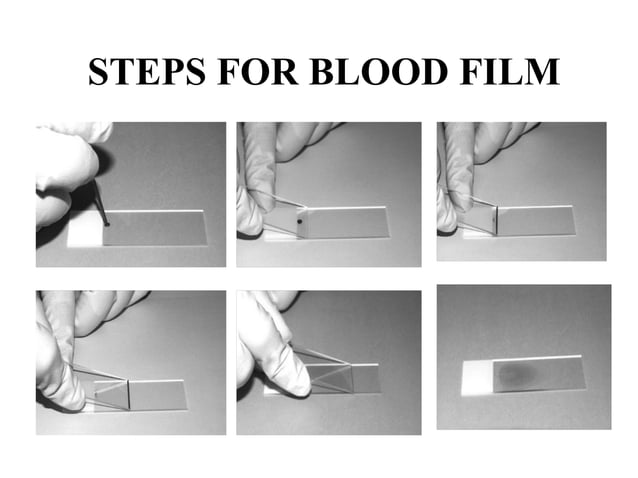 STEPS FOR BLOOD FILM