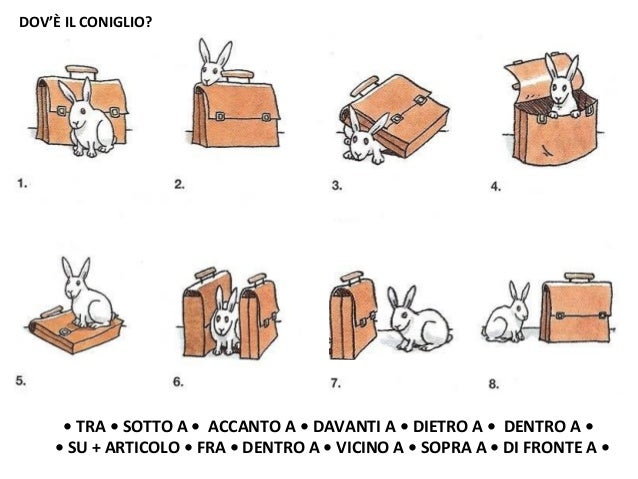 DOV'È IL CONIGLIO?

1.

2.

3.

4.

5.

6.

7.

8.

• TRA • SOTTO A • ACCANTO A • DAVANTI A • DIETRO A • DENTRO A •
• SU + ARTICOLO • FRA • DENTRO A • VICINO A • SOPRA A • DI FRONTE A •