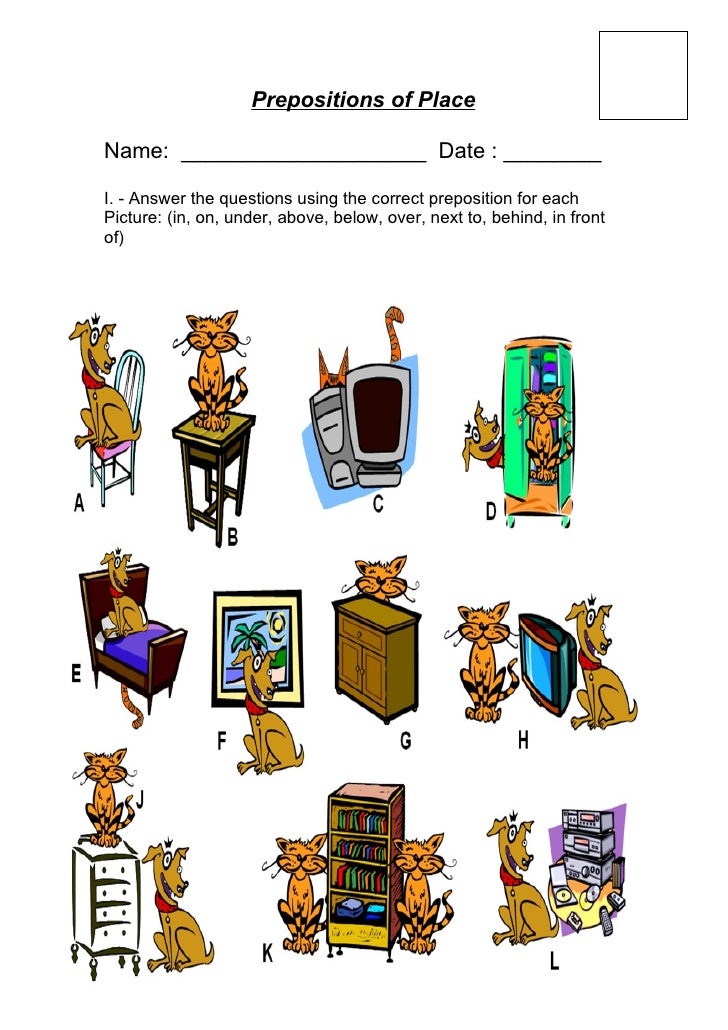 Prepositions of Place

Name: ____________________ Date : ________

I. - Answer the questions using the correct preposition for each Picture: (in, on, under, above, below, over, next to, behind, in front of)

A

B

C

D

E

F

G

H

J

K

L