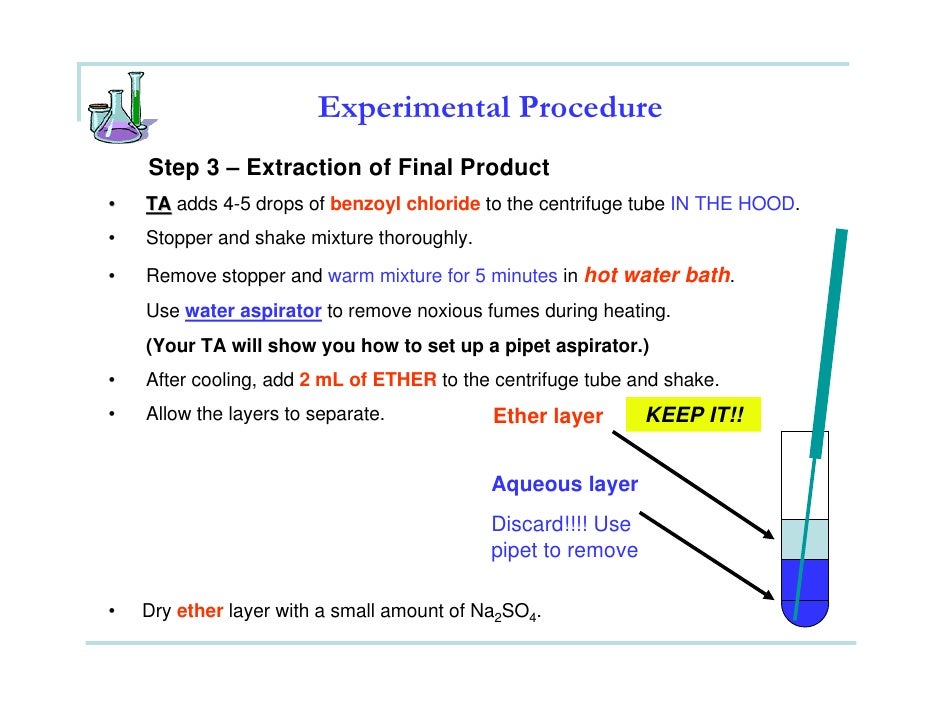 Experimental Procedure

Step 3 – Extraction of Final Product

• TA adds 4-5 drops of benzoyl chloride to the centrifuge tube IN THE HOOD.
• Stopper and shake mixture thoroughly.
• Remove stopper and warm mixture for 5 minutes in hot water bath.
Use water aspirator to remove noxious fumes during heating.
(Your TA will show you how to set up a pipet aspirator.)
• After cooling, add 2 mL of ETHER to the centrifuge tube and shake.
• Allow the layers to separate.

Ether layer KEEP IT!!

Aqueous layer

Discard!!!! Use pipet to remove

• Dry ether layer with a small amount of $Na_2SO_4$.