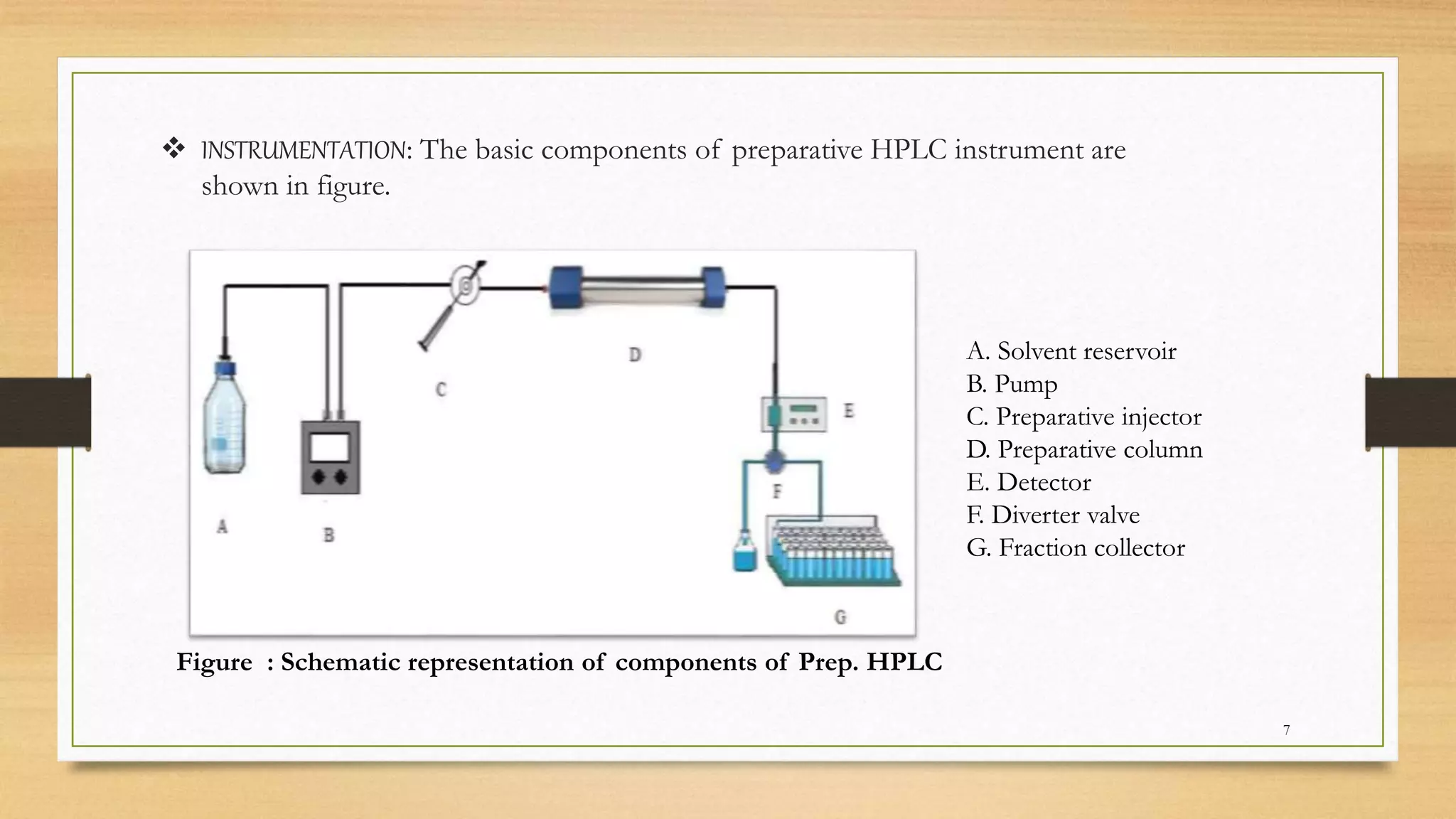 ❖ INSTRUMENTATION: The basic components of preparative HPLC instrument are shown in figure.

D

C

E

F

A

B

G

A. Solvent reservoir
B. Pump
C. Preparative injector
D. Preparative column
E. Detector
F. Diverter valve
G. Fraction collector

Figure : Schematic representation of components of Prep. HPLC

7