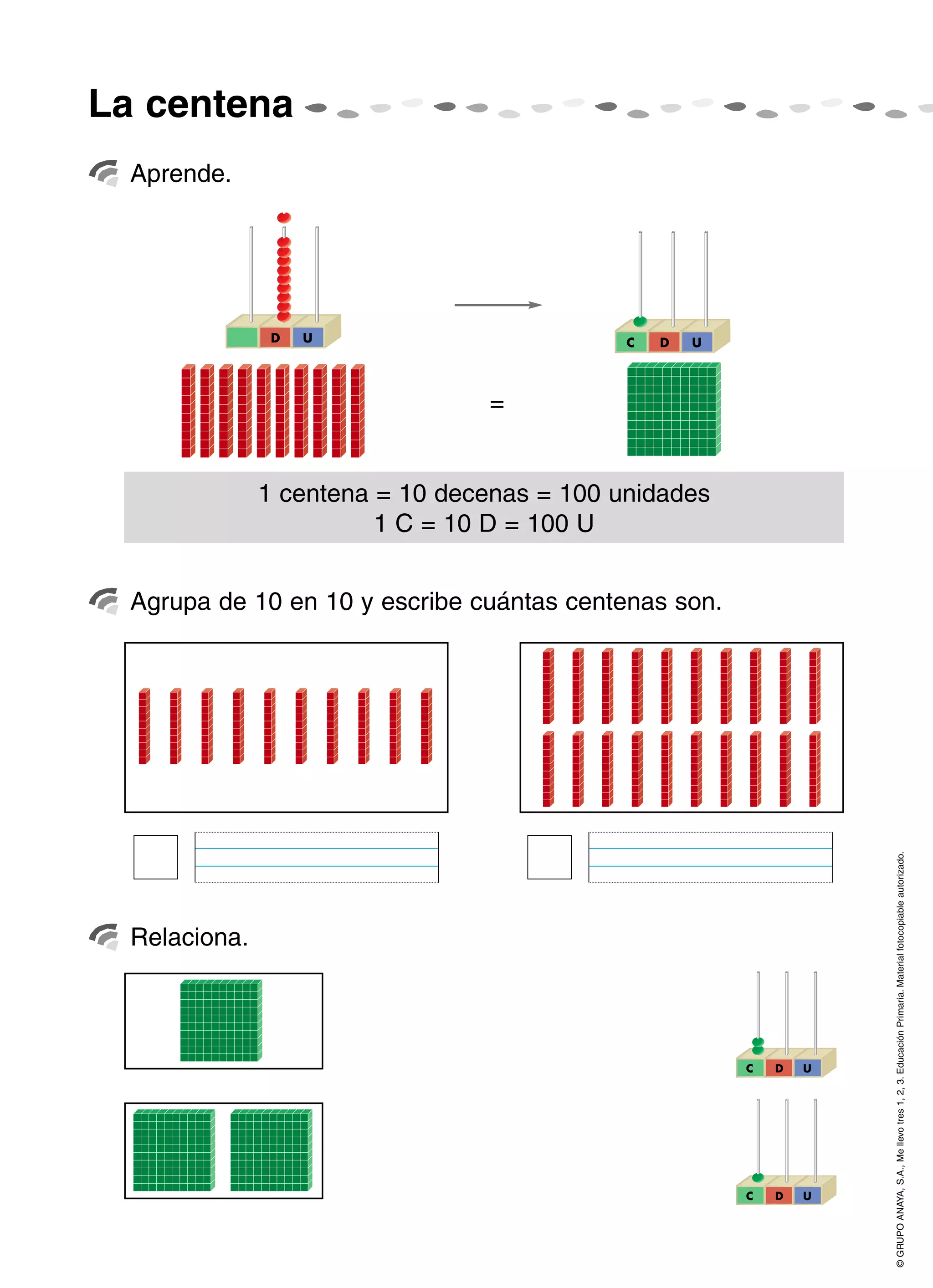 La centena

Aprende.

D U

C D U

=

1 centena = 10 decenas = 100 unidades
1 C = 10 D = 100 U

Agrupa de 10 en 10 y escribe cuántas centenas son.

Relaciona.

C D U

C D U

© GRUPO ANAYA, S.A., Me llevo tres 1, 2, 3. Educación Primaria. Material fotocopiable autorizado.