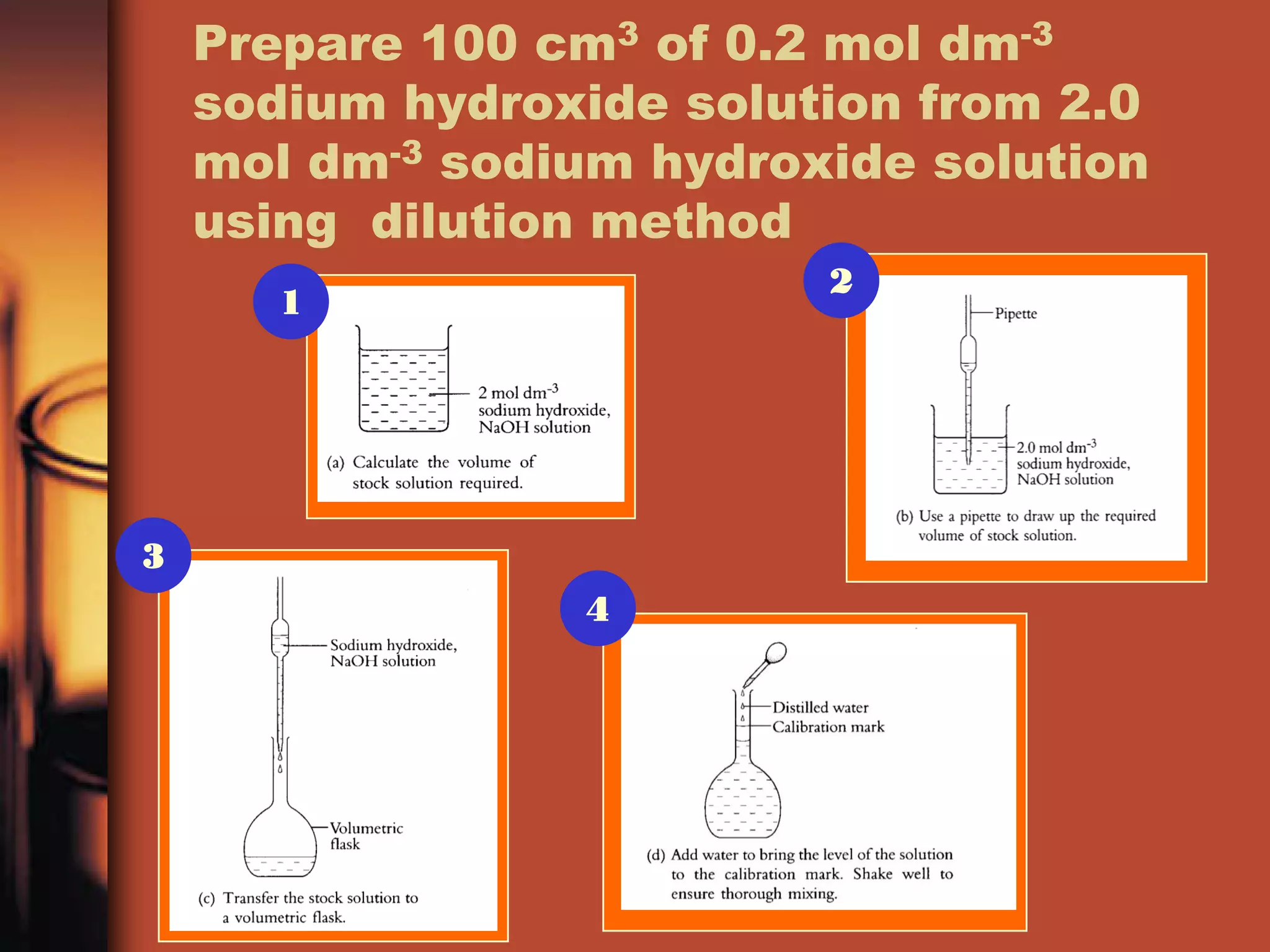 Prepare 100 $cm^3$ of 0.2 mol $dm^{-3}$ sodium hydroxide solution from 2.0 mol $dm^{-3}$ sodium hydroxide solution using dilution method

1

2 mol $dm^{-3}$ sodium hydroxide, NaOH solution

(a) Calculate the volume of stock solution required.

2

Pipette

2.0 mol $dm^{-3}$ sodium hydroxide, NaOH solution

(b) Use a pipette to draw up the required volume of stock solution.

3

Sodium hydroxide, NaOH solution

Volumetric flask

(c) Transfer the stock solution to a volumetric flask.

4

Distilled water
Calibration mark

(d) Add water to bring the level of the solution to the calibration mark. Shake well to ensure thorough mixing.