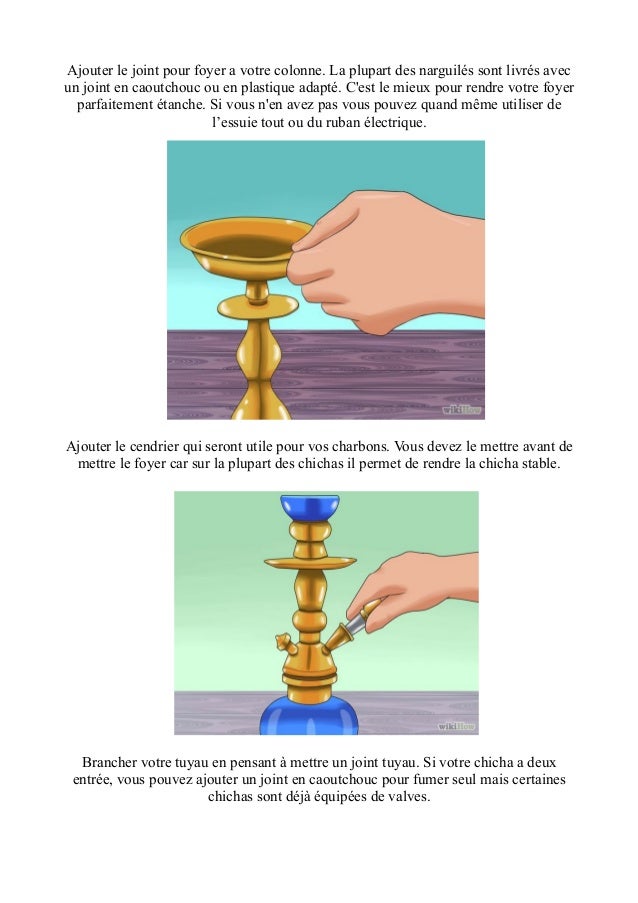 Ajouter le joint pour foyer a votre colonne. La plupart des narguilés sont livrés avec un joint en caoutchouc ou en plastique adapté. C'est le mieux pour rendre votre foyer parfaitement étanche. Si vous n'en avez pas vous pouvez quand même utiliser de l'essuie tout ou du ruban électrique.

wikiHow

Ajouter le cendrier qui seront utile pour vos charbons. Vous devez le mettre avant de mettre le foyer car sur la plupart des chichas il permet de rendre la chicha stable.

wikiHow

Brancher votre tuyau en pensant à mettre un joint tuyau. Si votre chicha a deux entrée, vous pouvez ajouter un joint en caoutchouc pour fumer seul mais certaines chichas sont déjà équipées de valves.