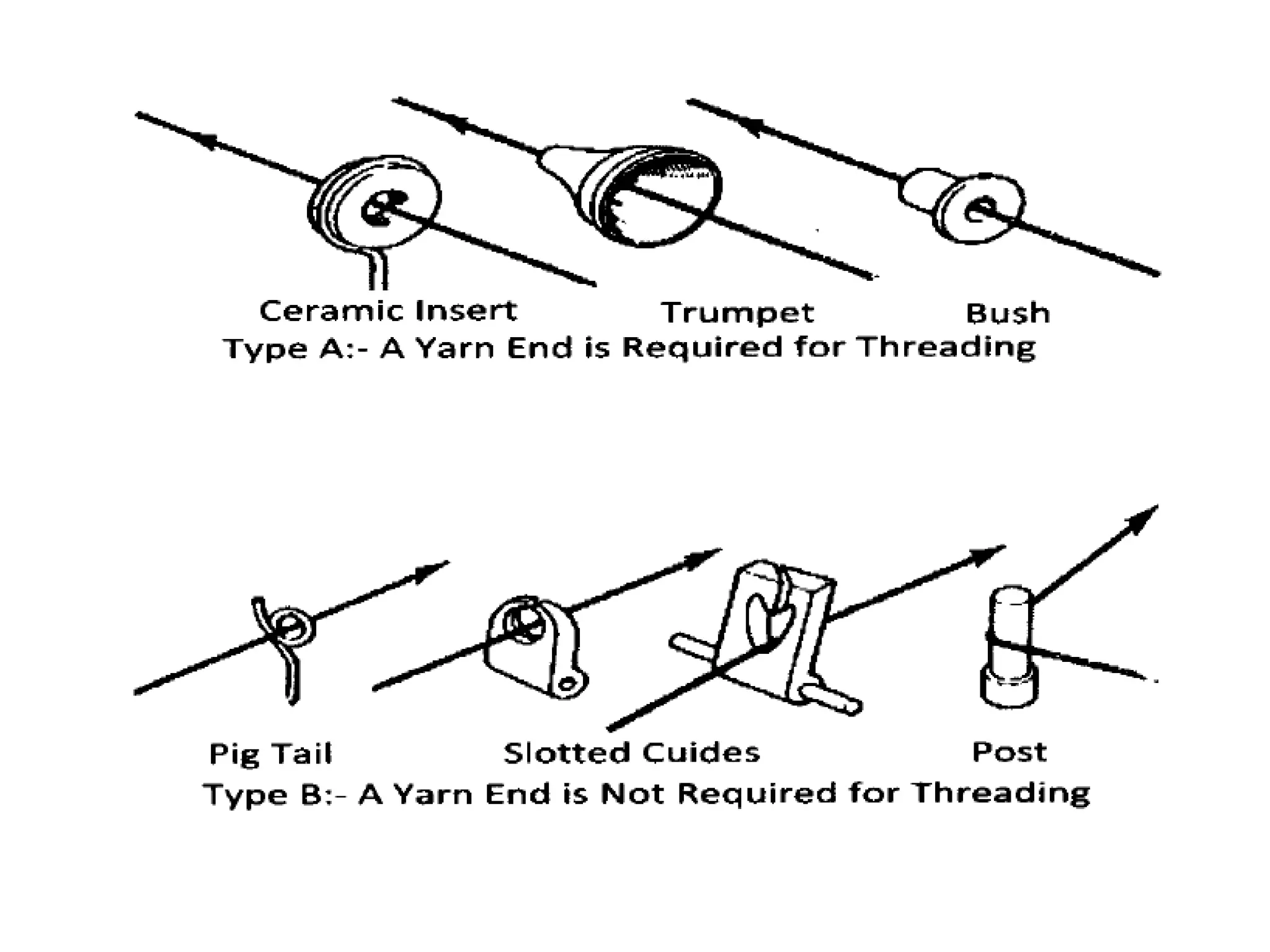 Ceramic Insert Trumpet Bush
Type A:- A Yarn End is Required for Threading

Pig Tail Slotted Cuides Post
Type B:- A Yarn End is Not Required for Threading