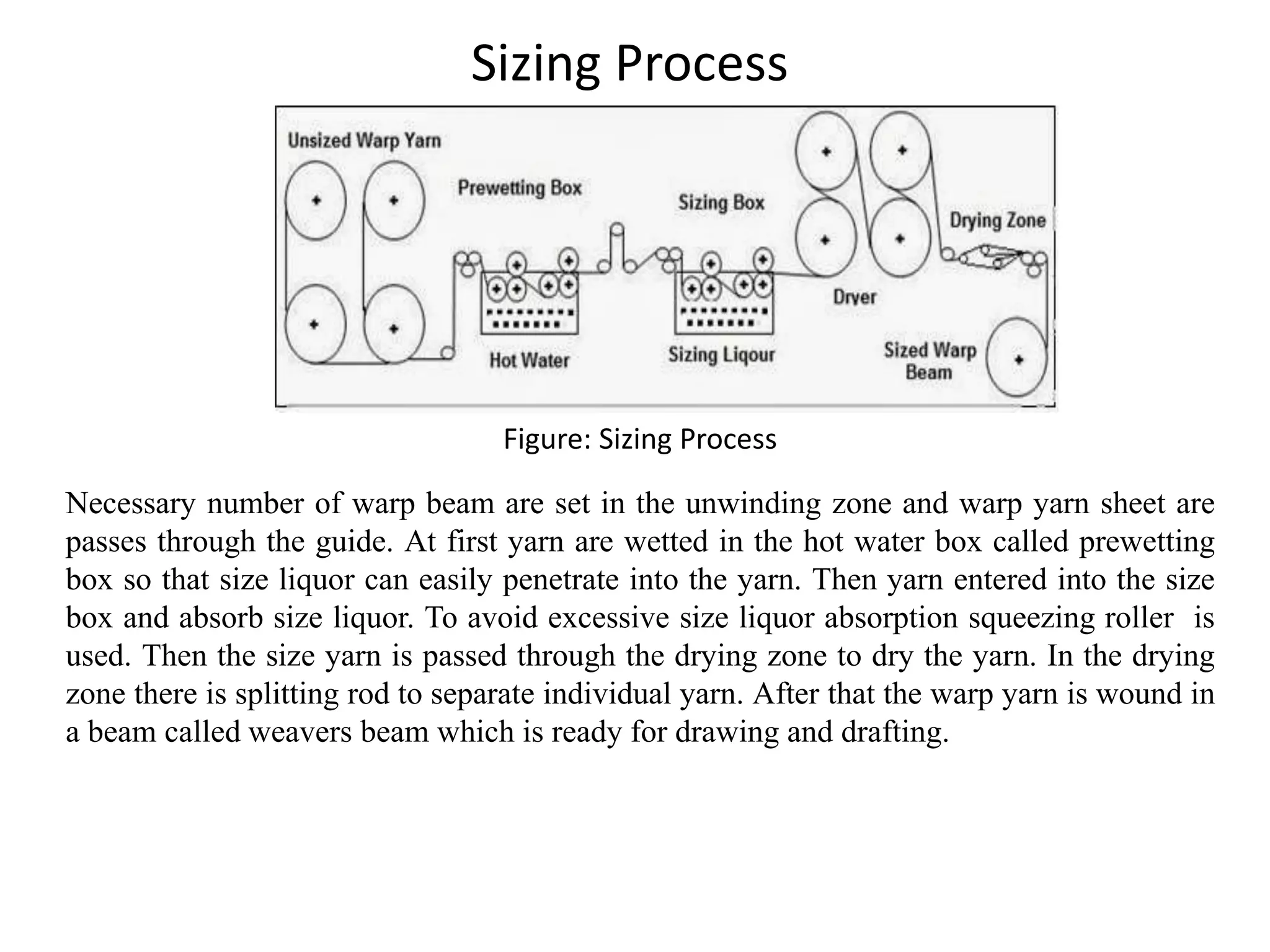 Sizing Process

Unsized Warp Yarn

Prewetting Box

Sizing Box

Drying Zone

Dryer

Hot Water

Sizing Liqour

Sized Warp Beam

Figure: Sizing Process

Necessary number of warp beam are set in the unwinding zone and warp yarn sheet are passes through the guide. At first yarn are wetted in the hot water box called prewetting box so that size liquor can easily penetrate into the yarn. Then yarn entered into the size box and absorb size liquor. To avoid excessive size liquor absorption squeezing roller is used. Then the size yarn is passed through the drying zone to dry the yarn. In the drying zone there is splitting rod to separate individual yarn. After that the warp yarn is wound in a beam called weavers beam which is ready for drawing and drafting.