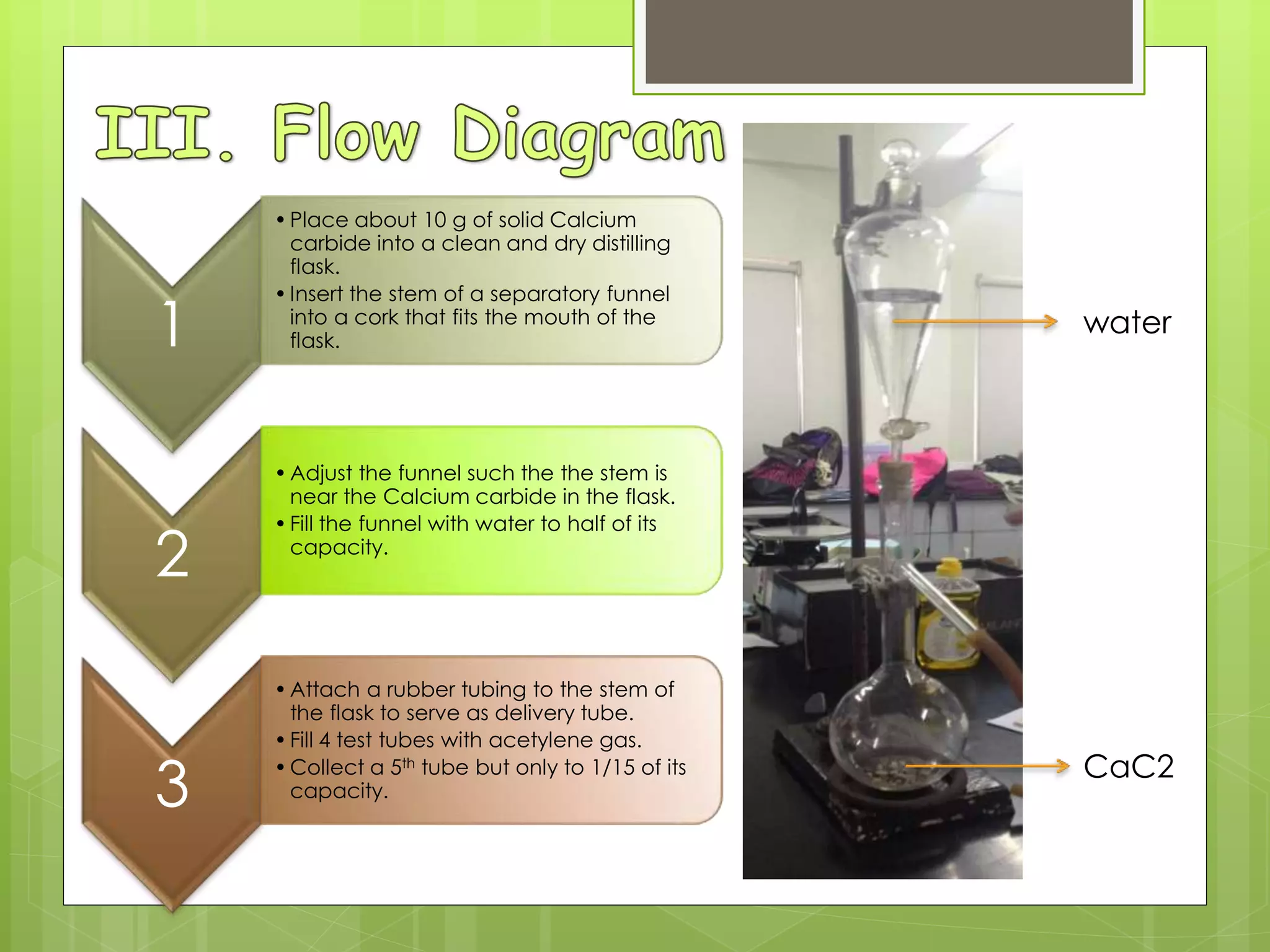 III. Flow Diagram

1

• Place about 10 g of solid Calcium carbide into a clean and dry distilling flask.
• Insert the stem of a separatory funnel into a cork that fits the mouth of the flask.

2

• Adjust the funnel such the the stem is near the Calcium carbide in the flask.
• Fill the funnel with water to half of its capacity.

3

• Attach a rubber tubing to the stem of the flask to serve as delivery tube.
• Fill 4 test tubes with acetylene gas.
• Collect a 5$^{th}$ tube but only to 1/15 of its capacity.

water

CaC2