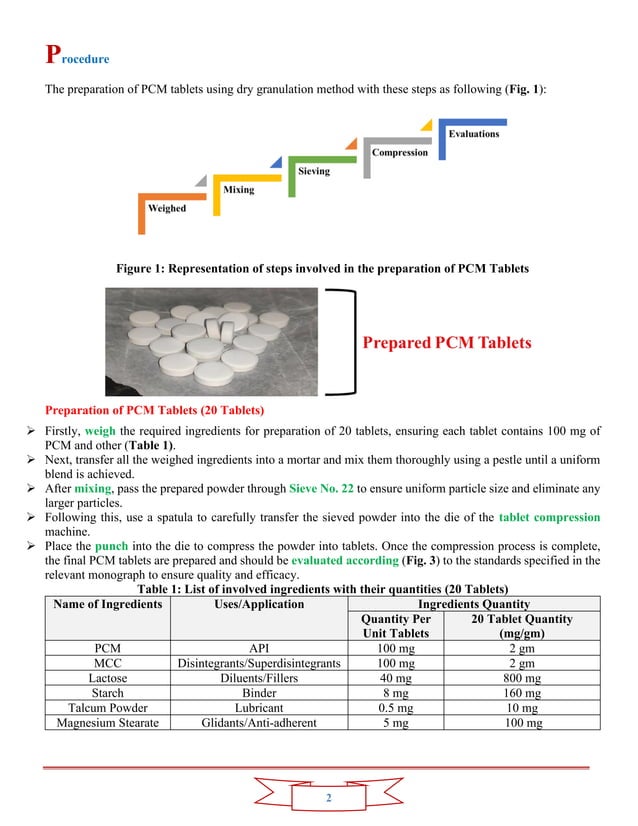 Procedure

The preparation of PCM tablets using dry granulation method with these steps as following (Fig. 1):

Weighed

Mixing

Sieving

Compression

Evaluations

Figure 1: Representation of steps involved in the preparation of PCM Tablets

Prepared PCM Tablets

Preparation of PCM Tablets (20 Tablets)

➢ Firstly, weigh the required ingredients for preparation of 20 tablets, ensuring each tablet contains 100 mg of PCM and other (Table 1).
➢ Next, transfer all the weighed ingredients into a mortar and mix them thoroughly using a pestle until a uniform blend is achieved.
➢ After mixing, pass the prepared powder through Sieve No. 22 to ensure uniform particle size and eliminate any larger particles.
➢ Following this, use a spatula to carefully transfer the sieved powder into the die of the tablet compression machine.
➢ Place the punch into the die to compress the powder into tablets. Once the compression process is complete, the final PCM tablets are prepared and should be evaluated according (Fig. 3) to the standards specified in the relevant monograph to ensure quality and efficacy.

Table 1: List of involved ingredients with their quantities (20 Tablets)

| Name of Ingredients | Uses/Application | Ingredients Quantity | |
|---|---|---|---|
| | | Quantity Per Unit Tablets | 20 Tablet Quantity (mg/gm) |
| PCM | API | 100 mg | 2 gm |
| MCC | Disintegrants/Superdisintegrants | 100 mg | 2 gm |
| Lactose | Diluents/Fillers | 40 mg | 800 mg |
| Starch | Binder | 8 mg | 160 mg |
| Talcum Powder | Lubricant | 0.5 mg | 10 mg |
| Magnesium Stearate | Glidants/Anti-adherent | 5 mg | 100 mg |

2