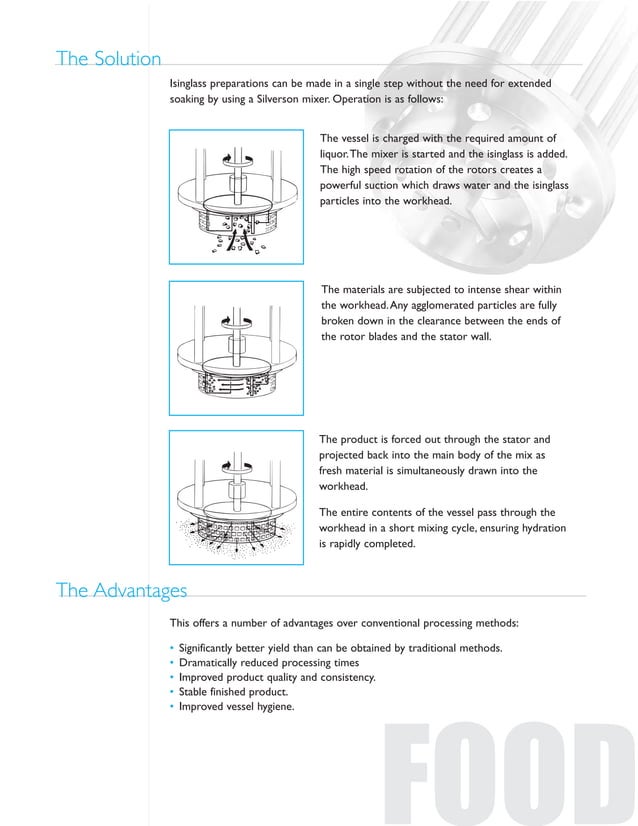 The Solution

Isinglass preparations can be made in a single step without the need for extended soaking by using a Silverson mixer. Operation is as follows:

The vessel is charged with the required amount of liquor. The mixer is started and the isinglass is added. The high speed rotation of the rotors creates a powerful suction which draws water and the isinglass particles into the workhead.

The materials are subjected to intense shear within the workhead. Any agglomerated particles are fully broken down in the clearance between the ends of the rotor blades and the stator wall.

The product is forced out through the stator and projected back into the main body of the mix as fresh material is simultaneously drawn into the workhead.

The entire contents of the vessel pass through the workhead in a short mixing cycle, ensuring hydration is rapidly completed.

The Advantages

This offers a number of advantages over conventional processing methods:

• Significantly better yield than can be obtained by traditional methods.
• Dramatically reduced processing times
• Improved product quality and consistency.
• Stable finished product.
• Improved vessel hygiene.

FOOD