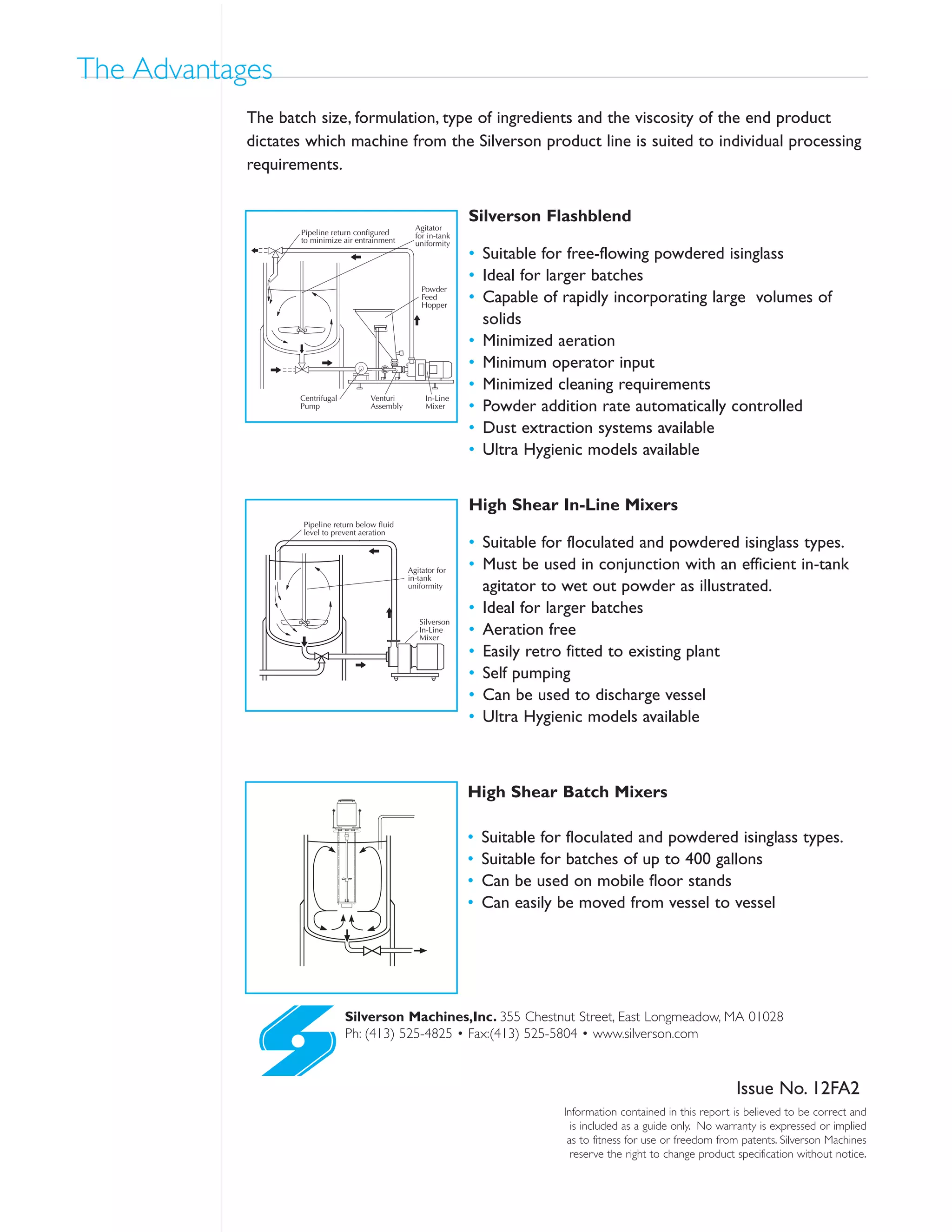 The Advantages

The batch size, formulation, type of ingredients and the viscosity of the end product dictates which machine from the Silverson product line is suited to individual processing requirements.

Pipeline return configured to minimize air entrainment
Agitator for in-tank uniformity
Powder Feed Hopper
Centrifugal Pump
Venturi Assembly
In-Line Mixer

Silverson Flashblend

• Suitable for free-flowing powdered isinglass
• Ideal for larger batches
• Capable of rapidly incorporating large volumes of solids
• Minimized aeration
• Minimum operator input
• Minimized cleaning requirements
• Powder addition rate automatically controlled
• Dust extraction systems available
• Ultra Hygienic models available

Pipeline return below fluid level to prevent aeration
Agitator for in-tank uniformity
Silverson In-Line Mixer

High Shear In-Line Mixers

• Suitable for floculated and powdered isinglass types.
• Must be used in conjunction with an efficient in-tank agitator to wet out powder as illustrated.
• Ideal for larger batches
• Aeration free
• Easily retro fitted to existing plant
• Self pumping
• Can be used to discharge vessel
• Ultra Hygienic models available

High Shear Batch Mixers

• Suitable for floculated and powdered isinglass types.
• Suitable for batches of up to 400 gallons
• Can be used on mobile floor stands
• Can easily be moved from vessel to vessel

Silverson Machines,Inc. 355 Chestnut Street, East Longmeadow, MA 01028
Ph: (413) 525-4825 • Fax:(413) 525-5804 • www.silverson.com

Issue No. 12FA2

Information contained in this report is believed to be correct and is included as a guide only. No warranty is expressed or implied as to fitness for use or freedom from patents. Silverson Machines reserve the right to change product specification without notice.