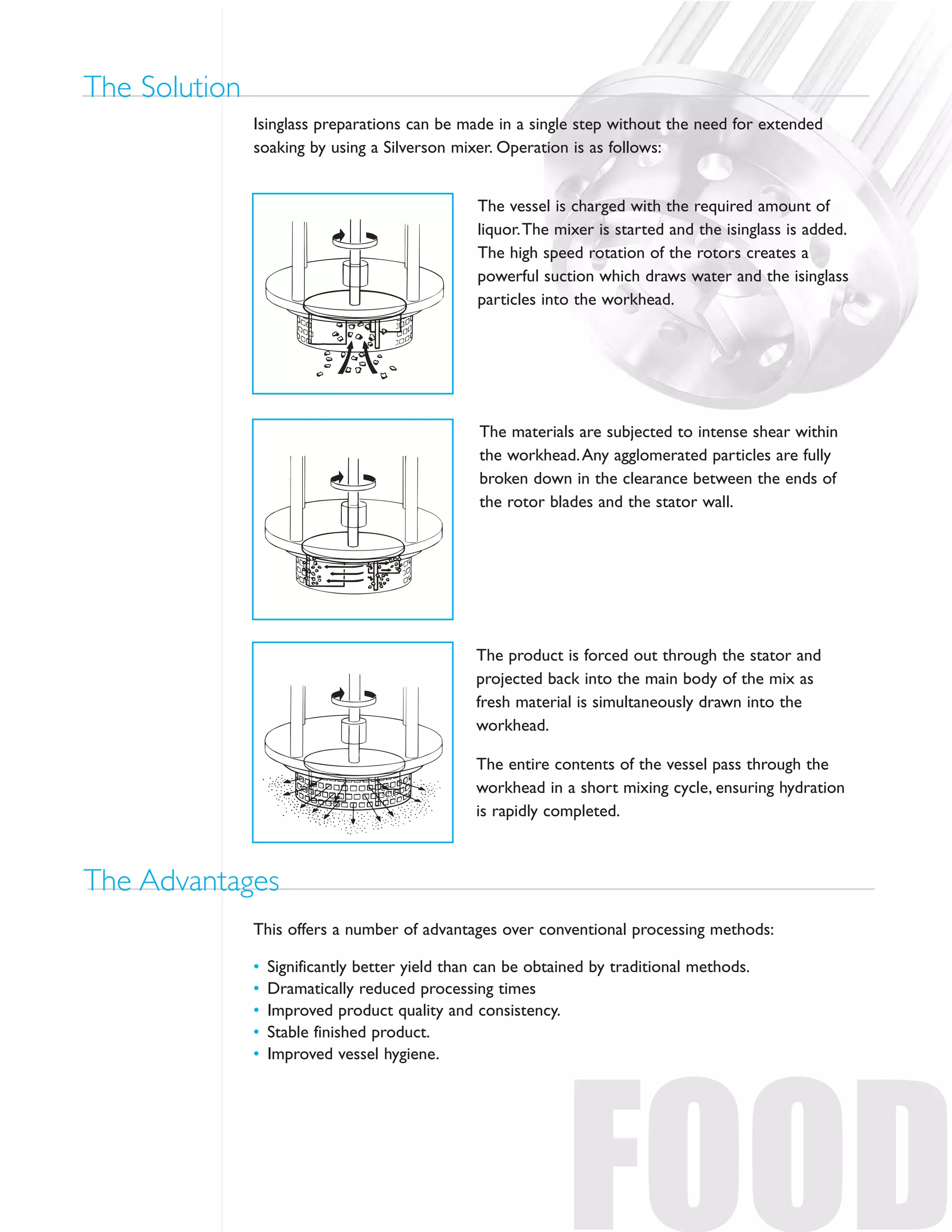 The Solution

Isinglass preparations can be made in a single step without the need for extended soaking by using a Silverson mixer. Operation is as follows:

The vessel is charged with the required amount of liquor. The mixer is started and the isinglass is added. The high speed rotation of the rotors creates a powerful suction which draws water and the isinglass particles into the workhead.

The materials are subjected to intense shear within the workhead. Any agglomerated particles are fully broken down in the clearance between the ends of the rotor blades and the stator wall.

The product is forced out through the stator and projected back into the main body of the mix as fresh material is simultaneously drawn into the workhead.

The entire contents of the vessel pass through the workhead in a short mixing cycle, ensuring hydration is rapidly completed.

The Advantages

This offers a number of advantages over conventional processing methods:

• Significantly better yield than can be obtained by traditional methods.
• Dramatically reduced processing times
• Improved product quality and consistency.
• Stable finished product.
• Improved vessel hygiene.

FOOD