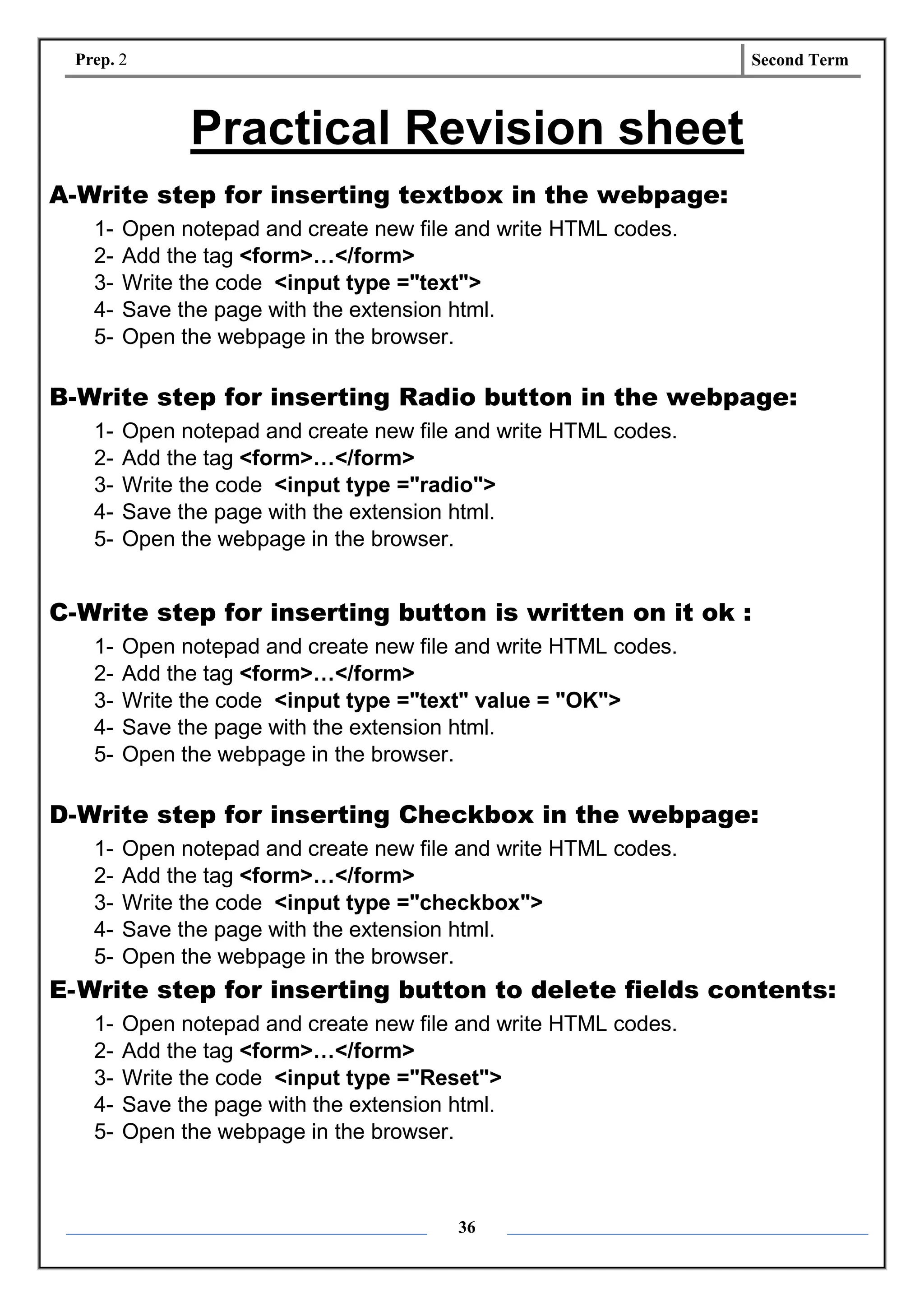 Prep. 2

Second Term

Practical Revision sheet

A-Write step for inserting textbox in the webpage:

1- Open notepad and create new file and write HTML codes.
2- Add the tag <form>…</form>
3- Write the code <input type ="text">
4- Save the page with the extension html.
5- Open the webpage in the browser.

B-Write step for inserting Radio button in the webpage:

1- Open notepad and create new file and write HTML codes.
2- Add the tag <form>…</form>
3- Write the code <input type ="radio">
4- Save the page with the extension html.
5- Open the webpage in the browser.

C-Write step for inserting button is written on it ok :

1- Open notepad and create new file and write HTML codes.
2- Add the tag <form>…</form>
3- Write the code <input type ="text" value = "OK">
4- Save the page with the extension html.
5- Open the webpage in the browser.

D-Write step for inserting Checkbox in the webpage:

1- Open notepad and create new file and write HTML codes.
2- Add the tag <form>…</form>
3- Write the code <input type ="checkbox">
4- Save the page with the extension html.
5- Open the webpage in the browser.

E-Write step for inserting button to delete fields contents:

1- Open notepad and create new file and write HTML codes.
2- Add the tag <form>…</form>
3- Write the code <input type ="Reset">
4- Save the page with the extension html.
5- Open the webpage in the browser.

36