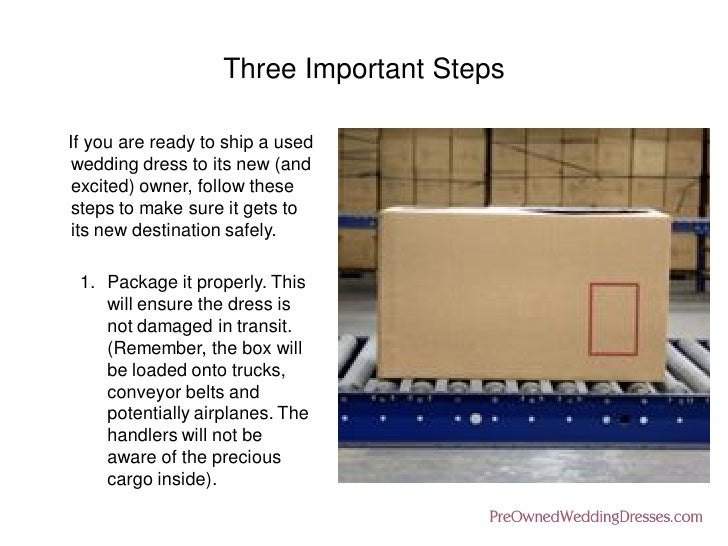 Three Important Steps

If you are ready to ship a used wedding dress to its new (and excited) owner, follow these steps to make sure it gets to its new destination safely.

1. Package it properly. This will ensure the dress is not damaged in transit. (Remember, the box will be loaded onto trucks, conveyor belts and potentially airplanes. The handlers will not be aware of the precious cargo inside).

PreOwnedWeddingDresses.com