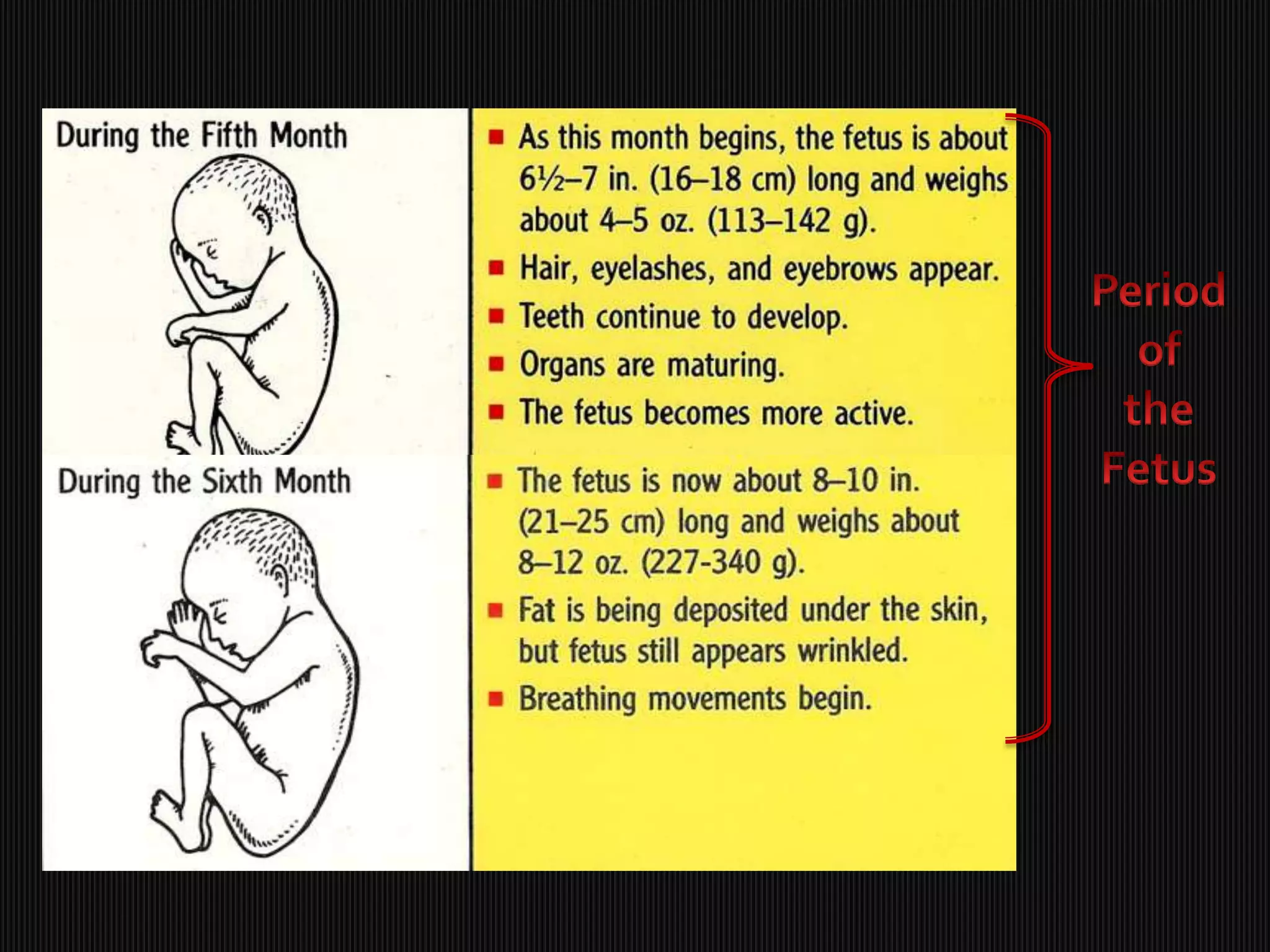 During the Fifth Month

■ As this month begins, the fetus is about 6½–7 in. (16–18 cm) long and weighs about 4–5 oz. (113–142 g).
■ Hair, eyelashes, and eyebrows appear.
■ Teeth continue to develop.
■ Organs are maturing.
■ The fetus becomes more active.

During the Sixth Month

■ The fetus is now about 8–10 in. (21–25 cm) long and weighs about 8–12 oz. (227-340 g).
■ Fat is being deposited under the skin, but fetus still appears wrinkled.
■ Breathing movements begin.

Period of the Fetus