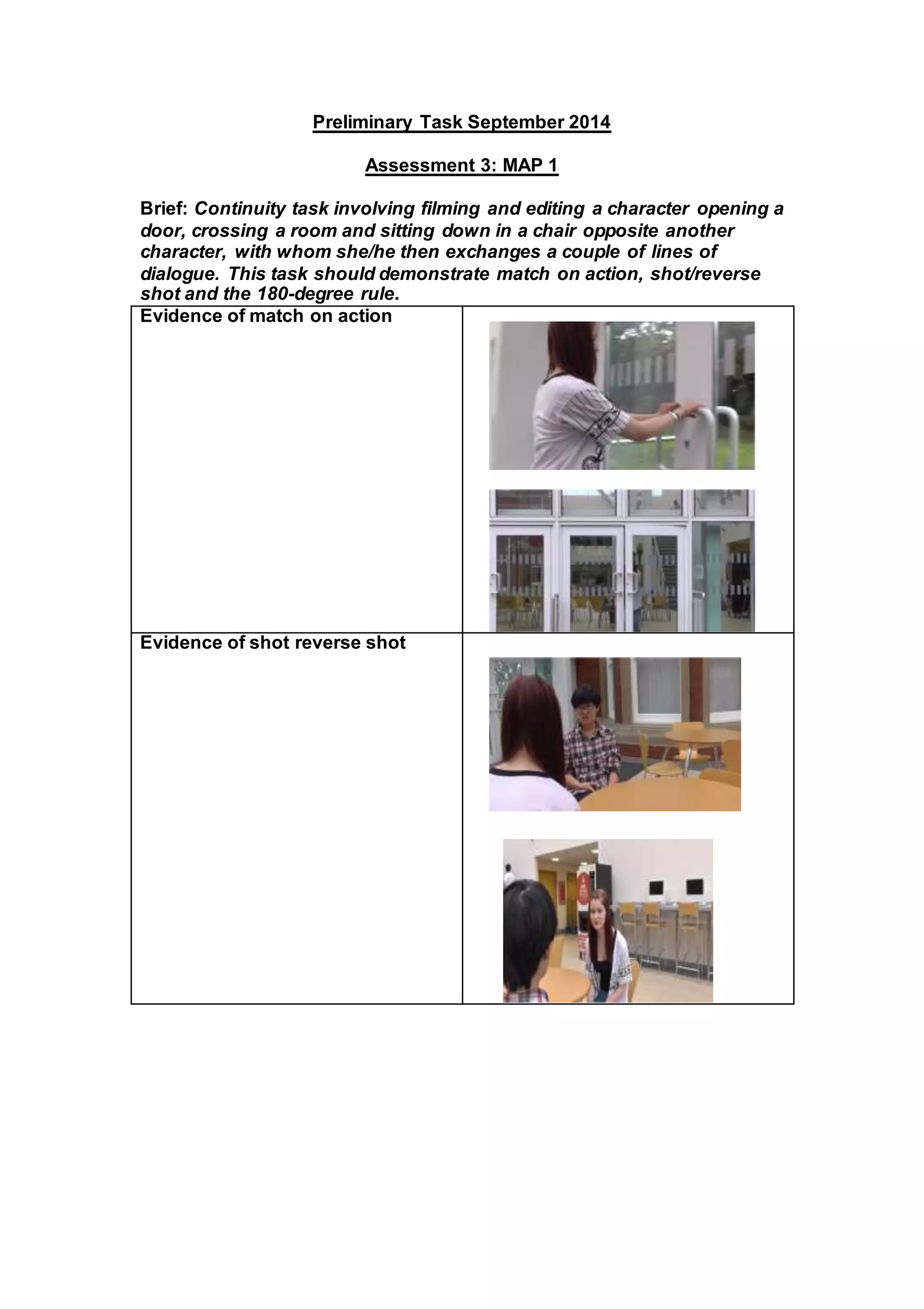 Preliminary Task September 2014

Assessment 3: MAP 1

Brief: Continuity task involving filming and editing a character opening a door, crossing a room and sitting down in a chair opposite another character, with whom she/he then exchanges a couple of lines of dialogue. This task should demonstrate match on action, shot/reverse shot and the 180-degree rule.

| Evidence of match on action | |
|---|---|
| Evidence of shot reverse shot | |