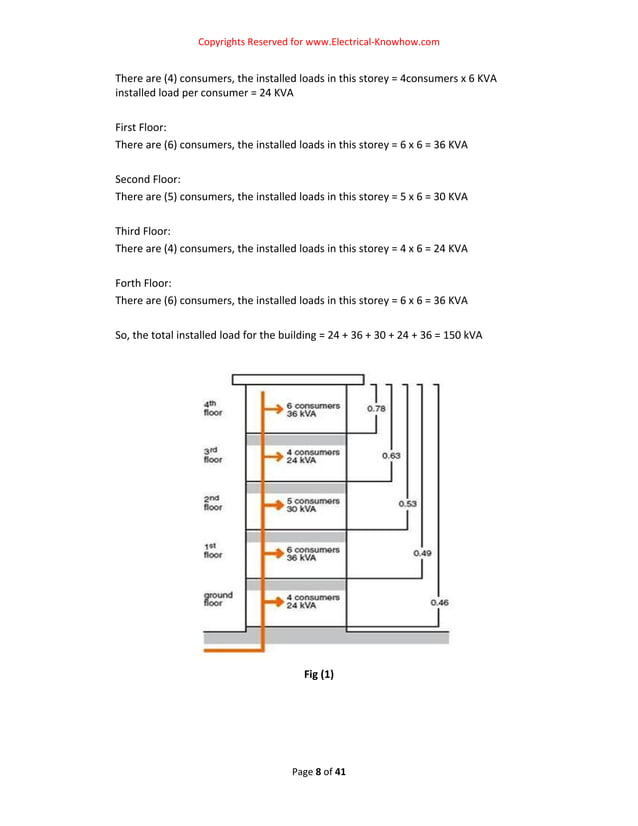 Copyrights Reserved for www.Electrical-Knowhow.com

There are (4) consumers, the installed loads in this storey = 4consumers x 6 KVA installed load per consumer = 24 KVA

First Floor:
There are (6) consumers, the installed loads in this storey = 6 x 6 = 36 KVA

Second Floor:
There are (5) consumers, the installed loads in this storey = 5 x 6 = 30 KVA

Third Floor:
There are (4) consumers, the installed loads in this storey = 4 x 6 = 24 KVA

Forth Floor:
There are (6) consumers, the installed loads in this storey = 6 x 6 = 36 KVA

So, the total installed load for the building = 24 + 36 + 30 + 24 + 36 = 150 kVA

4th floor
6 consumers 36 kVA
0.78
3rd floor
4 consumers 24 kVA
0.63
2nd floor
5 consumers 30 kVA
0.53
1st floor
6 consumers 36 kVA
0.49
ground floor
4 consumers 24 kVA
0.46

Fig (1)

Page 8 of 41