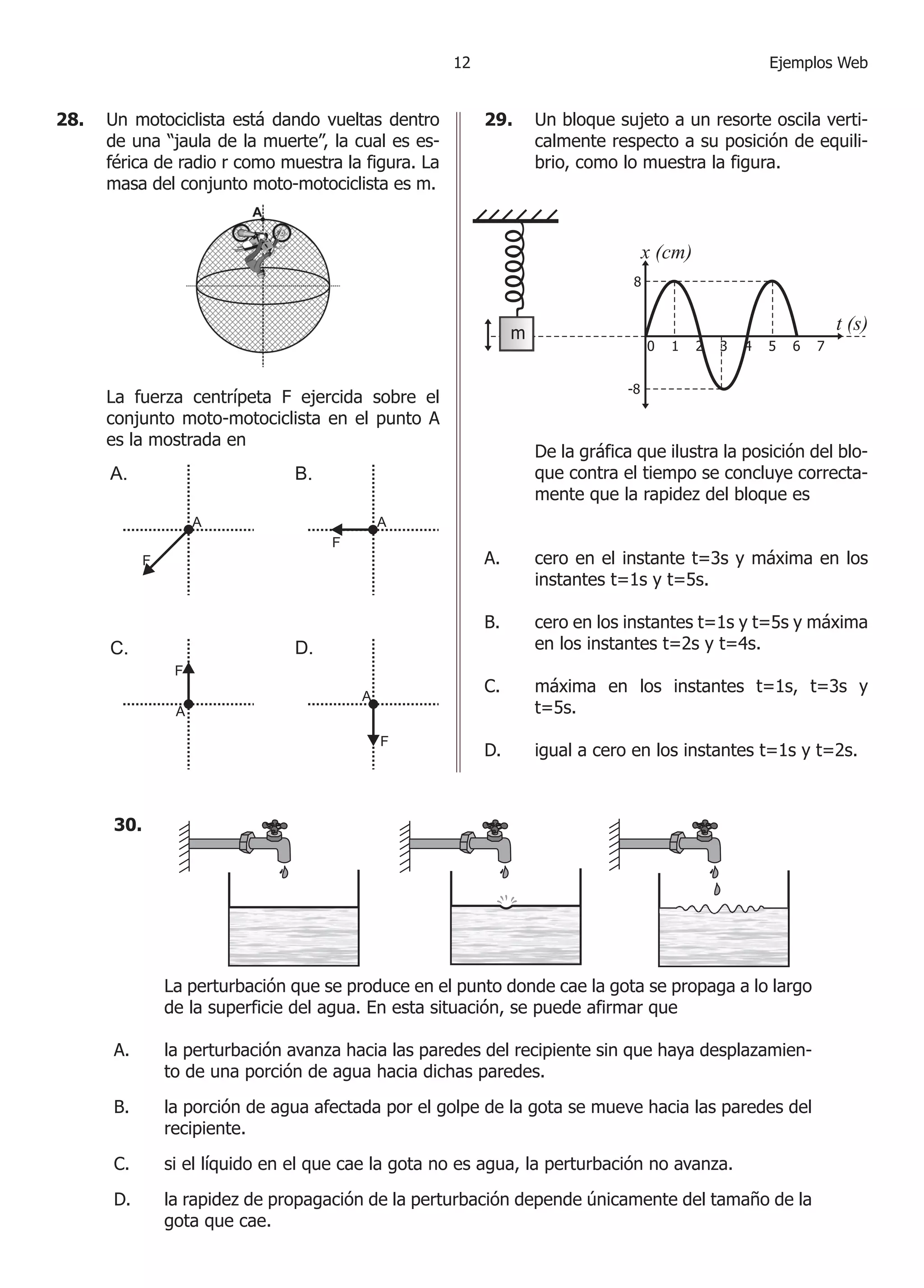 12 Ejemplos Web

28. Un motociclista está dando vueltas dentro de una "jaula de la muerte", la cual es esférica de radio r como muestra la figura. La masa del conjunto moto-motociclista es m.

A

La fuerza centrípeta F ejercida sobre el conjunto moto-motociclista en el punto A es la mostrada en

A.
A
F

B.
A
F

C.
F
A

D.
A
F

29. Un bloque sujeto a un resorte oscila verticalmente respecto a su posición de equilibrio, como lo muestra la figura.

m

x (cm)
8
-8
t (s)
0 1 2 3 4 5 6 7

De la gráfica que ilustra la posición del bloque contra el tiempo se concluye correctamente que la rapidez del bloque es

A. cero en el instante t=3s y máxima en los instantes t=1s y t=5s.

B. cero en los instantes t=1s y t=5s y máxima en los instantes t=2s y t=4s.

C. máxima en los instantes t=1s, t=3s y t=5s.

D. igual a cero en los instantes t=1s y t=2s.

30.

La perturbación que se produce en el punto donde cae la gota se propaga a lo largo de la superficie del agua. En esta situación, se puede afirmar que

A. la perturbación avanza hacia las paredes del recipiente sin que haya desplazamiento de una porción de agua hacia dichas paredes.

B. la porción de agua afectada por el golpe de la gota se mueve hacia las paredes del recipiente.

C. si el líquido en el que cae la gota no es agua, la perturbación no avanza.

D. la rapidez de propagación de la perturbación depende únicamente del tamaño de la gota que cae.