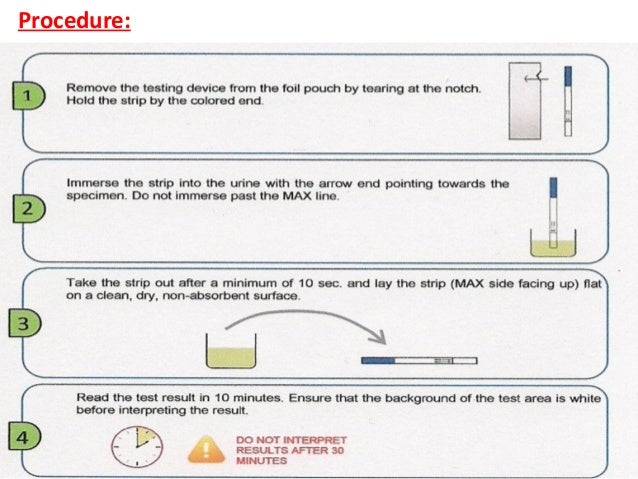 Procedure:

1

Remove the testing device from the foil pouch by tearing at the notch. Hold the strip by the colored end.

2

Immerse the strip into the urine with the arrow end pointing towards the specimen. Do not immerse past the MAX line.

3

Take the strip out after a minimum of 10 sec. and lay the strip (MAX side facing up) flat on a clean, dry, non-absorbent surface.

4

Read the test result in 10 minutes. Ensure that the background of the test area is white before interpreting the result.

DO NOT INTERPRET RESULTS AFTER 30 MINUTES