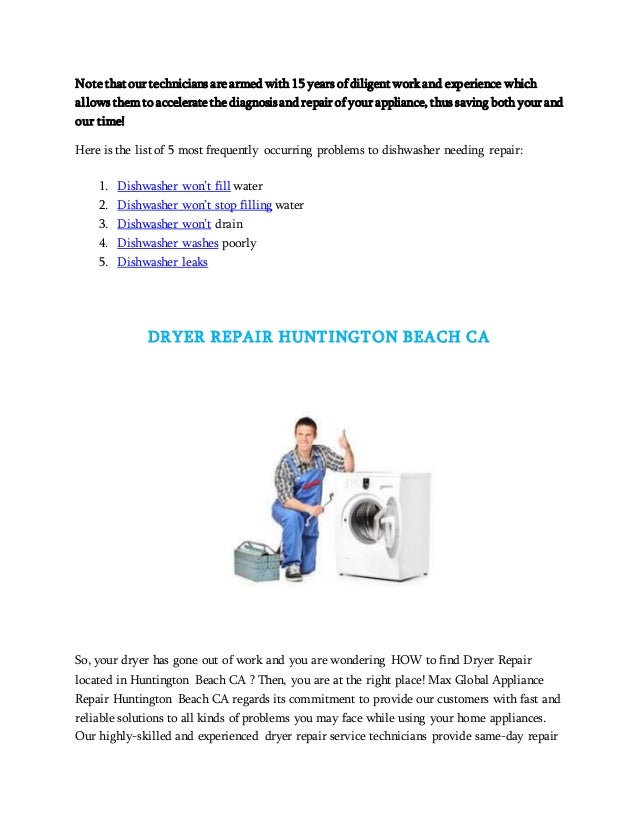 Note that our technicians are armed with 15 years of diligent work and experience which allows them to accelerate the diagnosis and repair of your appliance, thus saving both your and our time!

Here is the list of 5 most frequently occurring problems to dishwasher needing repair:

1. Dishwasher won't fill water
2. Dishwasher won't stop filling water
3. Dishwasher won't drain
4. Dishwasher washes poorly
5. Dishwasher leaks

DRYER REPAIR HUNTINGTON BEACH CA

So, your dryer has gone out of work and you are wondering HOW to find Dryer Repair located in Huntington Beach CA ? Then, you are at the right place! Max Global Appliance Repair Huntington Beach CA regards its commitment to provide our customers with fast and reliable solutions to all kinds of problems you may face while using your home appliances. Our highly-skilled and experienced dryer repair service technicians provide same-day repair