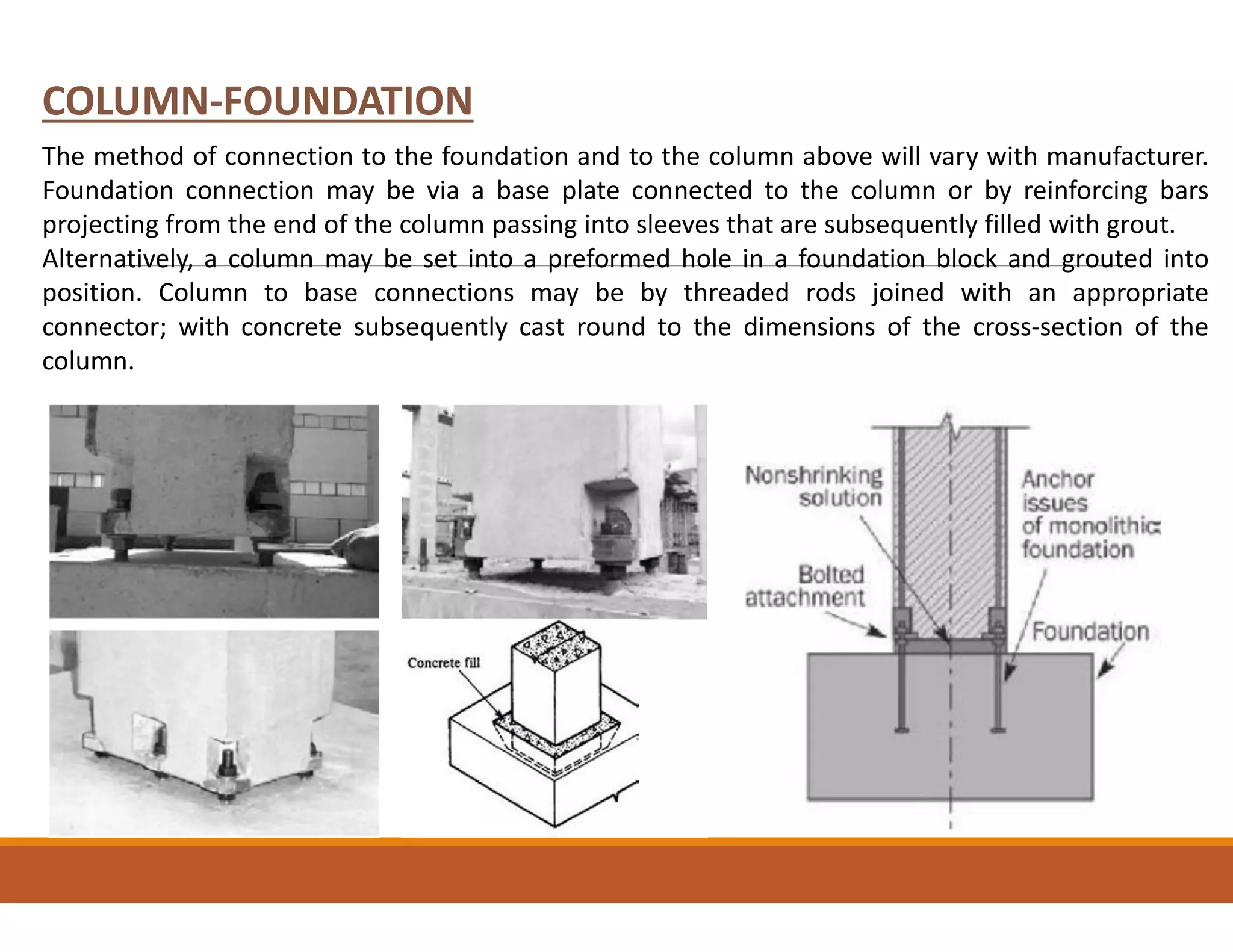 COLUMN-FOUNDATION

The method of connection to the foundation and to the column above will vary with manufacturer. Foundation connection may be via a base plate connected to the column or by reinforcing bars projecting from the end of the column passing into sleeves that are subsequently filled with grout.
Alternatively, a column may be set into a preformed hole in a foundation block and grouted into position. Column to base connections may be by threaded rods joined with an appropriate connector; with concrete subsequently cast round to the dimensions of the cross-section of the column.

Concrete fill

Nonshrinking solution

Bolted attachment

Anchor issues of monolithic foundation

Foundation