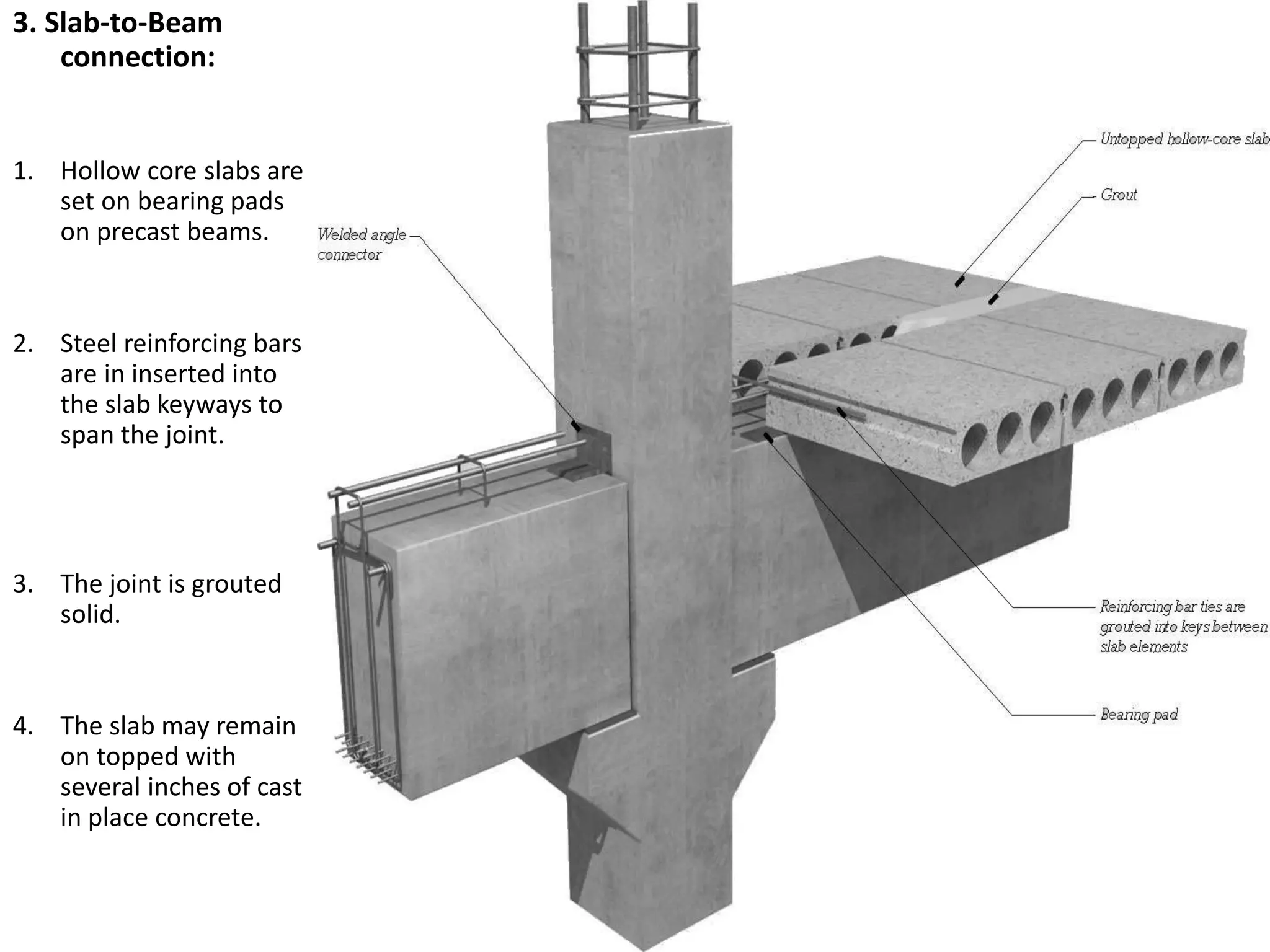 3. Slab-to-Beam connection:

1. Hollow core slabs are set on bearing pads on precast beams.

2. Steel reinforcing bars are in inserted into the slab keyways to span the joint.

3. The joint is grouted solid.

4. The slab may remain on topped with several inches of cast in place concrete.

Welded angle connector

Untopped hollow-core slab

Grout

Reinforcing bar ties are grouted into keys between slab elements

Bearing pad