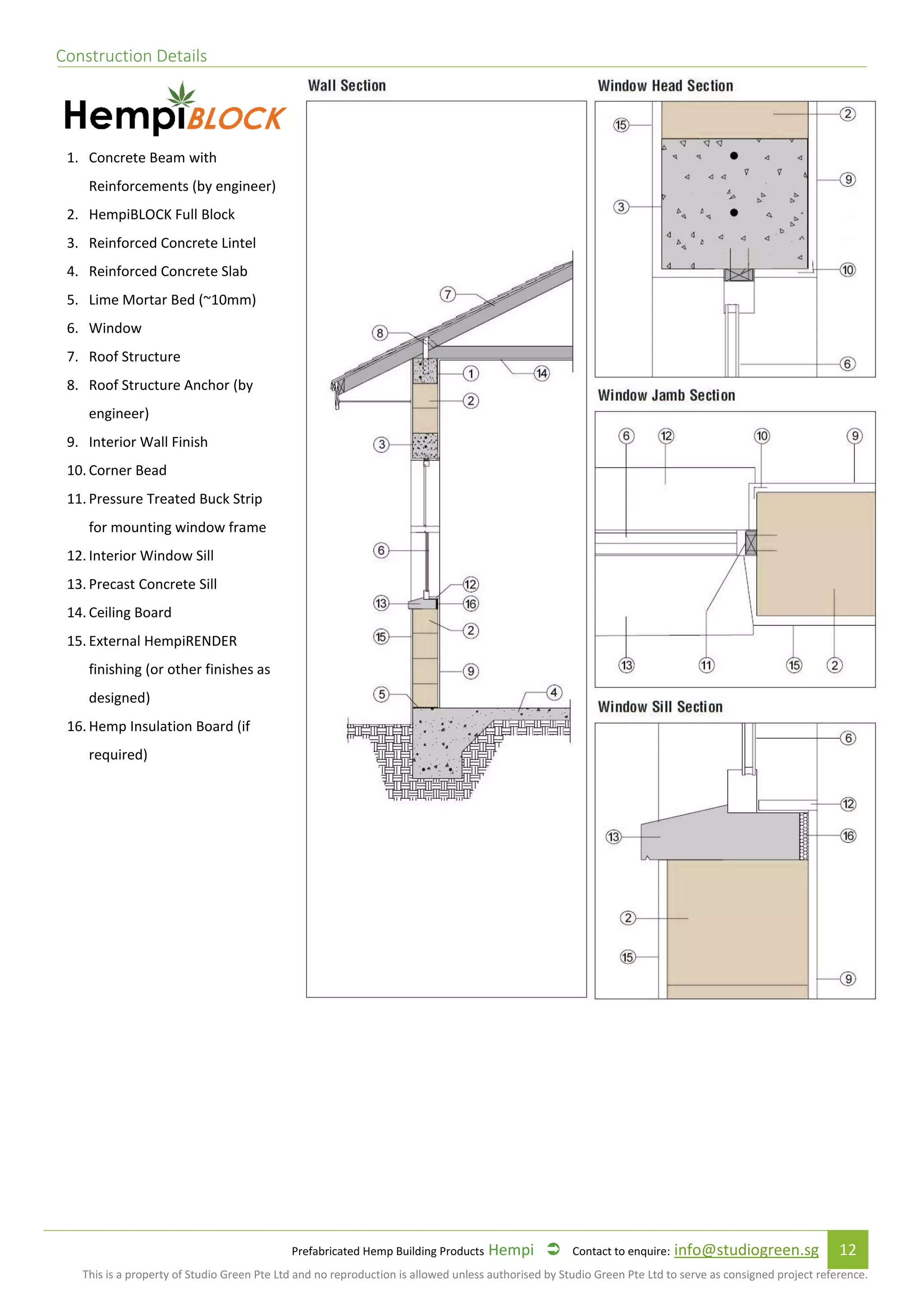 Construction Details

HempiBLOCK

1. Concrete Beam with Reinforcements (by engineer)
2. HempiBLOCK Full Block
3. Reinforced Concrete Lintel
4. Reinforced Concrete Slab
5. Lime Mortar Bed (~10mm)
6. Window
7. Roof Structure
8. Roof Structure Anchor (by engineer)
9. Interior Wall Finish
10. Corner Bead
11. Pressure Treated Buck Strip for mounting window frame
12. Interior Window Sill
13. Precast Concrete Sill
14. Ceiling Board
15. External HempiRENDER finishing (or other finishes as designed)
16. Hemp Insulation Board (if required)

Wall Section

7 8 1 14 2 3 6 12 13 16 15 2 9 5 4

Window Head Section

15 2 9 3 10 6

Window Jamb Section

6 12 10 9 13 11 15 2

Window Sill Section

6 12 13 16 2 15 9

Prefabricated Hemp Building Products Hempi Contact to enquire: info@studiogreen.sg 12

This is a property of Studio Green Pte Ltd and no reproduction is allowed unless authorised by Studio Green Pte Ltd to serve as consigned project reference.