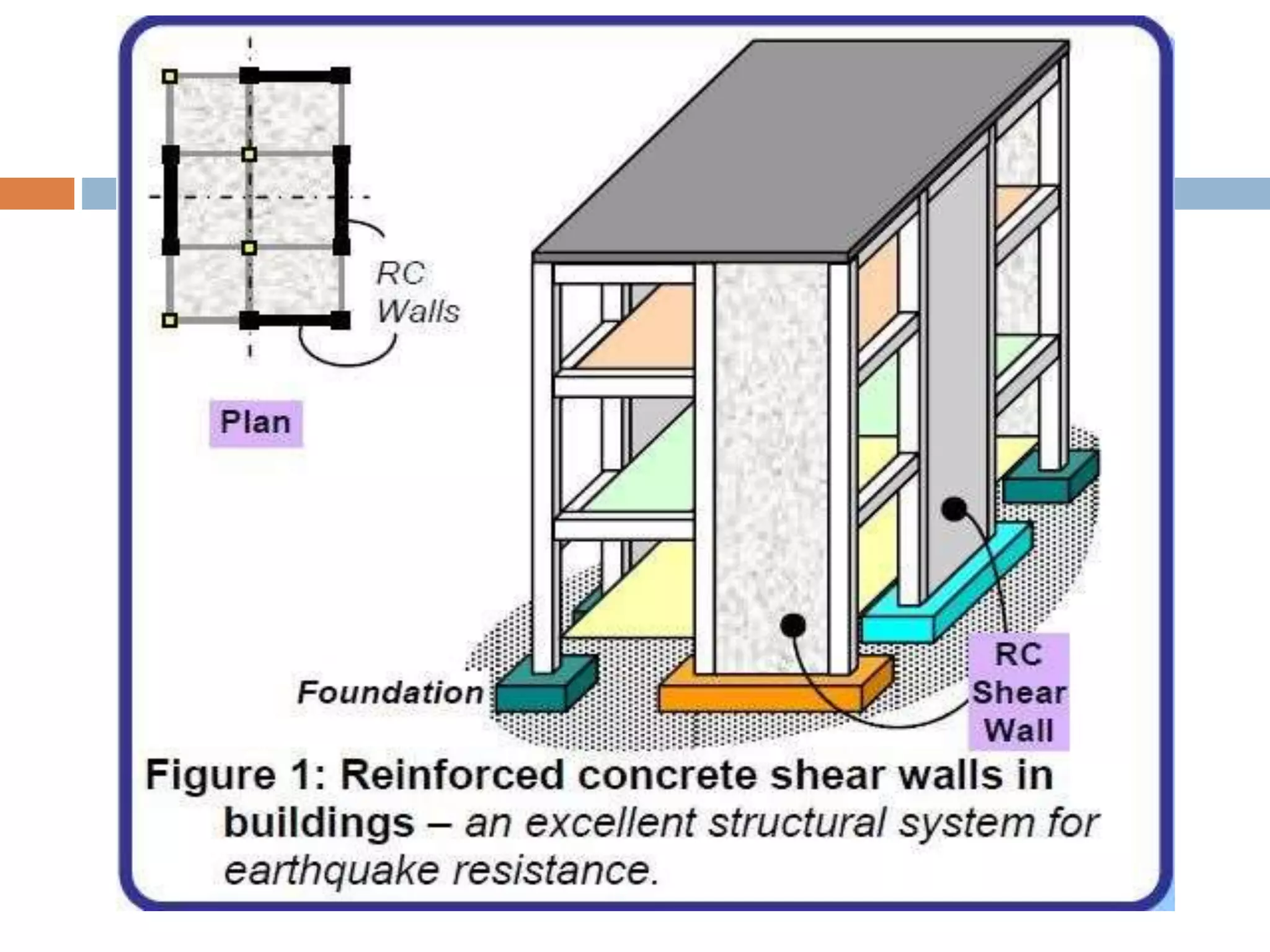 RC Walls

Plan

Foundation

RC Shear Wall

Figure 1: Reinforced concrete shear walls in buildings – an excellent structural system for earthquake resistance.