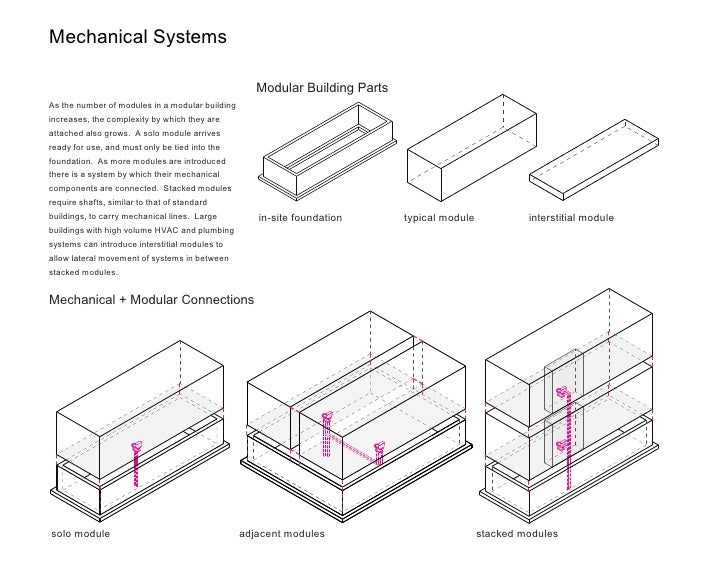 Mechanical Systems

As the number of modules in a modular building increases, the complexity by which they are attached also grows. A solo module arrives ready for use, and must only be tied into the foundation. As more modules are introduced there is a system by which their mechanical components are connected. Stacked modules require shafts, similar to that of standard buildings, to carry mechanical lines. Large buildings with high volume HVAC and plumbing systems can introduce interstitial modules to allow lateral movement of systems in between stacked modules.

Modular Building Parts

in-site foundation

typical module

interstitial module

Mechanical + Modular Connections

solo module

adjacent modules

stacked modules