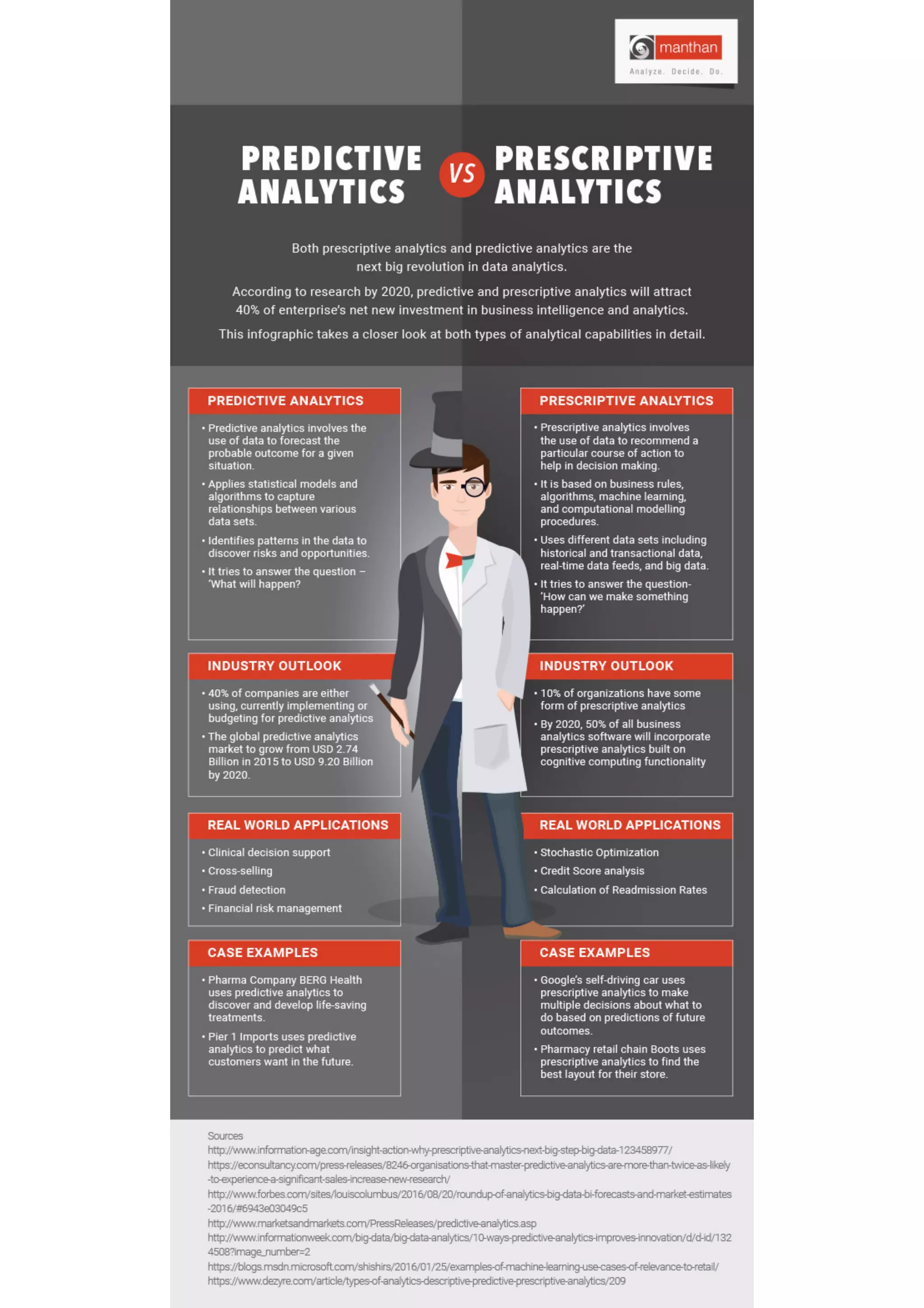 manthan
Analyze. Decide. Do.

PREDICTIVE ANALYTICS VS PRESCRIPTIVE ANALYTICS

Both prescriptive analytics and predictive analytics are the next big revolution in data analytics.

According to research by 2020, predictive and prescriptive analytics will attract 40% of enterprise's net new investment in business intelligence and analytics.

This infographic takes a closer look at both types of analytical capabilities in detail.

PREDICTIVE ANALYTICS

• Predictive analytics involves the use of data to forecast the probable outcome for a given situation.
• Applies statistical models and algorithms to capture relationships between various data sets.
• Identifies patterns in the data to discover risks and opportunities.
• It tries to answer the question – 'What will happen?

INDUSTRY OUTLOOK

• 40% of companies are either using, currently implementing or budgeting for predictive analytics
• The global predictive analytics market to grow from USD 2.74 Billion in 2015 to USD 9.20 Billion by 2020.

REAL WORLD APPLICATIONS

• Clinical decision support
• Cross-selling
• Fraud detection
• Financial risk management

CASE EXAMPLES

• Pharma Company BERG Health uses predictive analytics to discover and develop life-saving treatments.
• Pier 1 Imports uses predictive analytics to predict what customers want in the future.

PRESCRIPTIVE ANALYTICS

• Prescriptive analytics involves the use of data to recommend a particular course of action to help in decision making.
• It is based on business rules, algorithms, machine learning, and computational modelling procedures.
• Uses different data sets including historical and transactional data, real-time data feeds, and big data.
• It tries to answer the question- 'How can we make something happen?'

INDUSTRY OUTLOOK

• 10% of organizations have some form of prescriptive analytics
• By 2020, 50% of all business analytics software will incorporate prescriptive analytics built on cognitive computing functionality

REAL WORLD APPLICATIONS

• Stochastic Optimization
• Credit Score analysis
• Calculation of Readmission Rates

CASE EXAMPLES

• Google's self-driving car uses prescriptive analytics to make multiple decisions about what to do based on predictions of future outcomes.
• Pharmacy retail chain Boots uses prescriptive analytics to find the best layout for their store.

Sources
http://www.information-age.com/insight-action-why-prescriptive-analytics-next-big-step-big-data-123458977/
https://econsultancy.com/press-releases/8246-organisations-that-master-predictive-analytics-are-more-than-twice-as-likely-to-experience-a-significant-sales-increase-new-research/
http://www.forbes.com/sites/louiscolumbus/2016/08/20/roundup-of-analytics-big-data-bi-forecasts-and-market-estimates-2016/#6943e03049c5
http://www.marketsandmarkets.com/PressReleases/predictive-analytics.asp
http://www.informationweek.com/big-data/big-data-analytics/10-ways-predictive-analytics-improves-innovation/d/d-id/1324508?image_number=2
https://blogs.msdn.microsoft.com/shishirs/2016/01/25/examples-of-machine-learning-use-cases-of-relevance-to-retail/
https://www.dezyre.com/article/types-of-analytics-descriptive-predictive-prescriptive-analytics/209