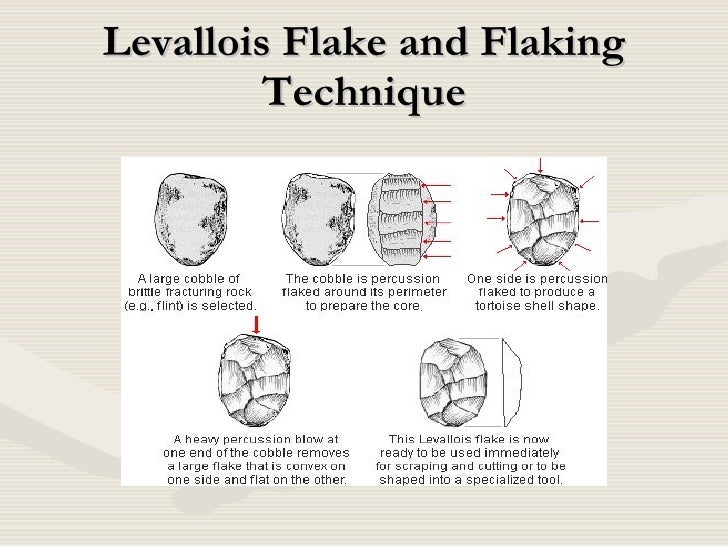 Levallois Flake and Flaking Technique

A large cobble of brittle fracturing rock (e.g., flint) is selected.

The cobble is percussion flaked around its perimeter to prepare the core.

One side is percussion flaked to produce a tortoise shell shape.

A heavy percussion blow at one end of the cobble removes a large flake that is convex on one side and flat on the other.

This Levallois flake is now ready to be used immediately for scraping and cutting or to be shaped into a specialized tool.