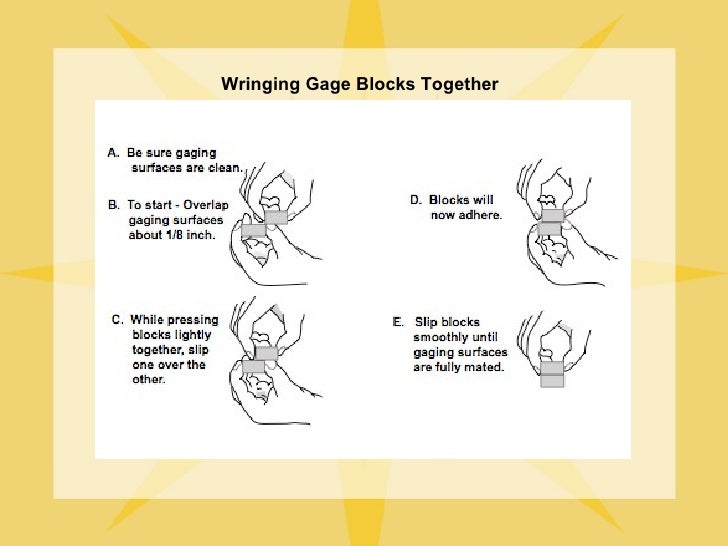 Wringing Gage Blocks Together

A. Be sure gaging surfaces are clean.

B. To start - Overlap gaging surfaces about 1/8 inch.

C. While pressing blocks lightly together, slip one over the other.

D. Blocks will now adhere.

E. Slip blocks smoothly until gaging surfaces are fully mated.