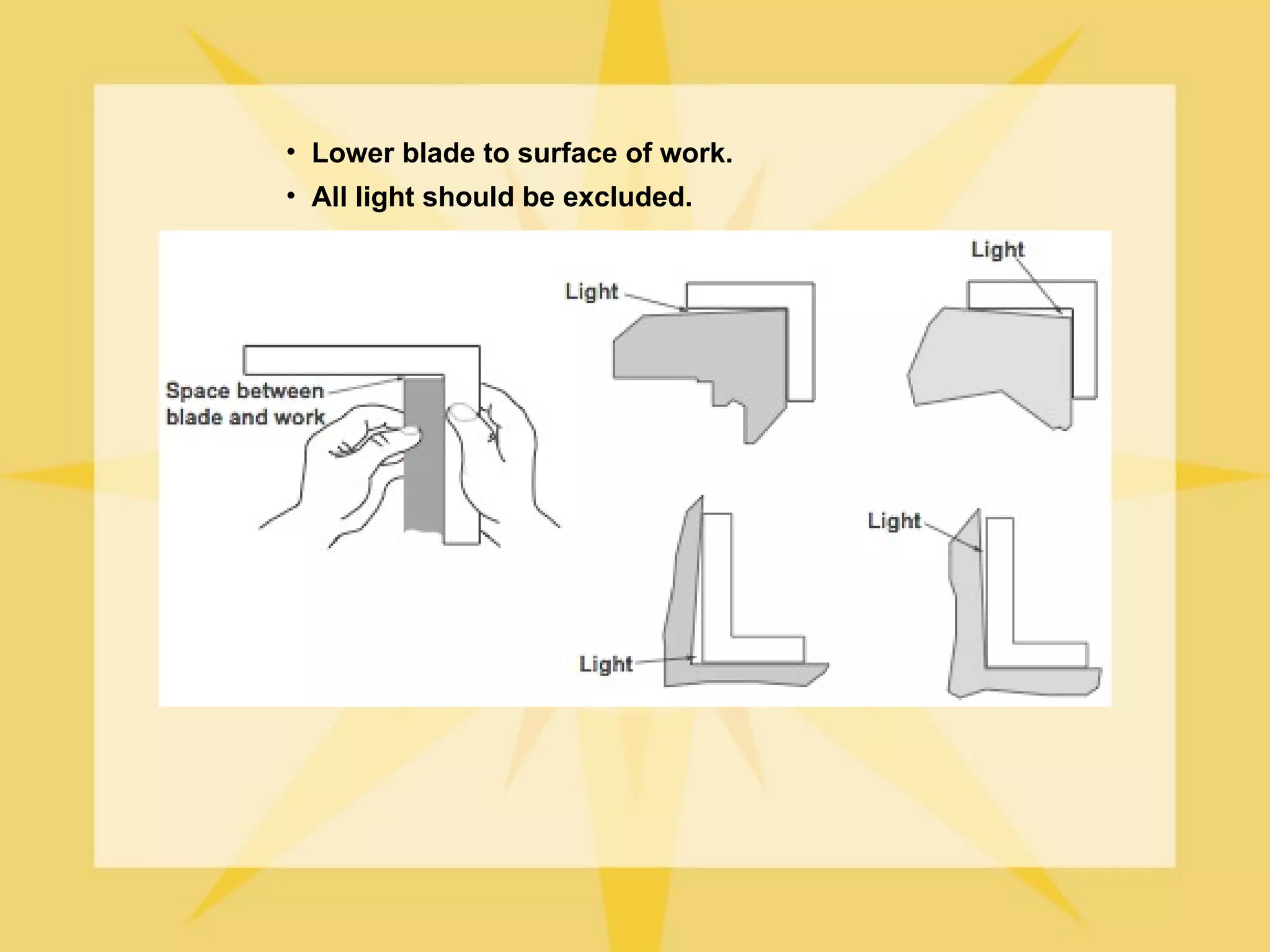 • Lower blade to surface of work.
• All light should be excluded.

Space between blade and work

Light

Light

Light

Light