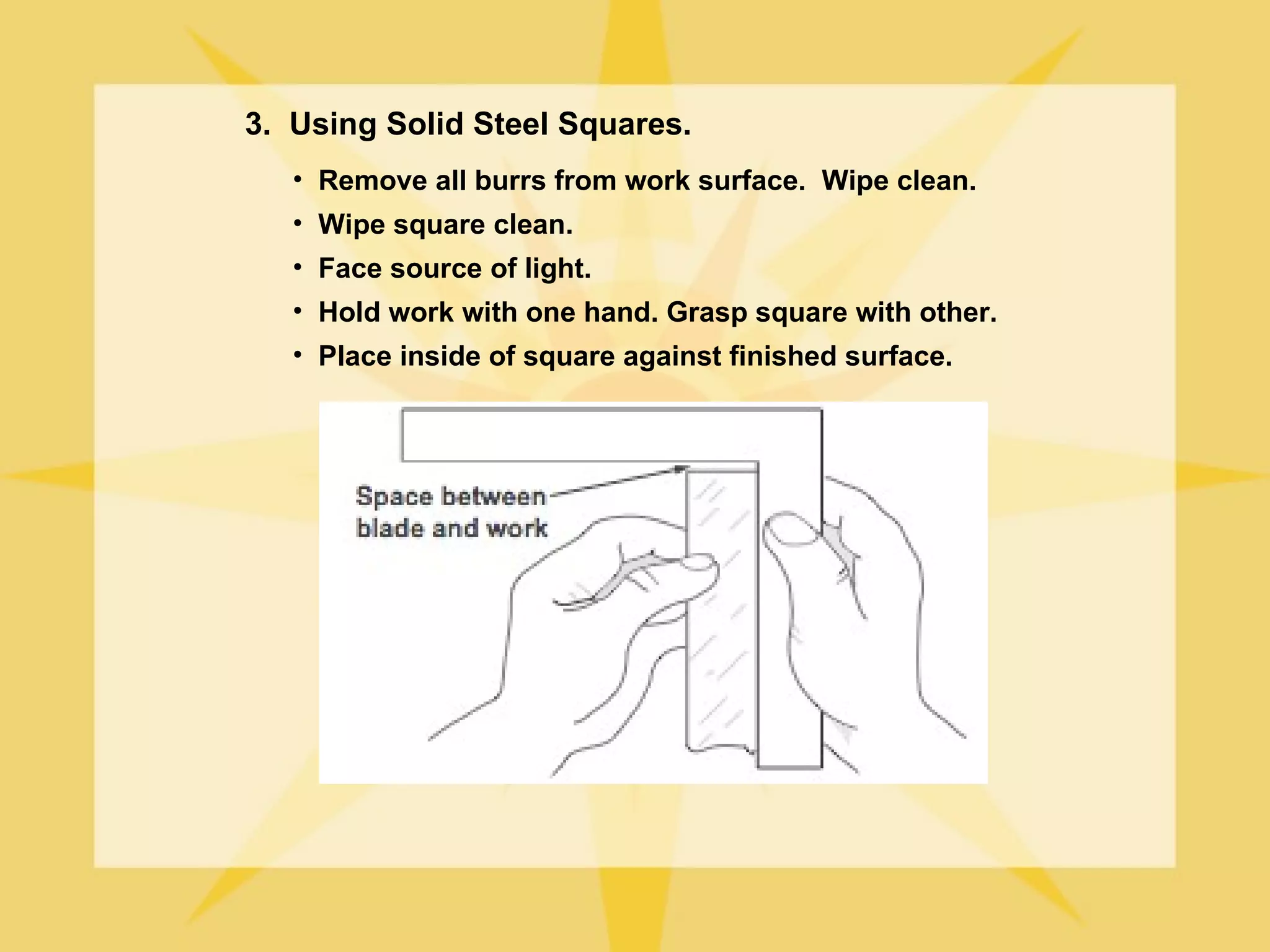 3. Using Solid Steel Squares.

• Remove all burrs from work surface. Wipe clean.
• Wipe square clean.
• Face source of light.
• Hold work with one hand. Grasp square with other.
• Place inside of square against finished surface.

Space between blade and work