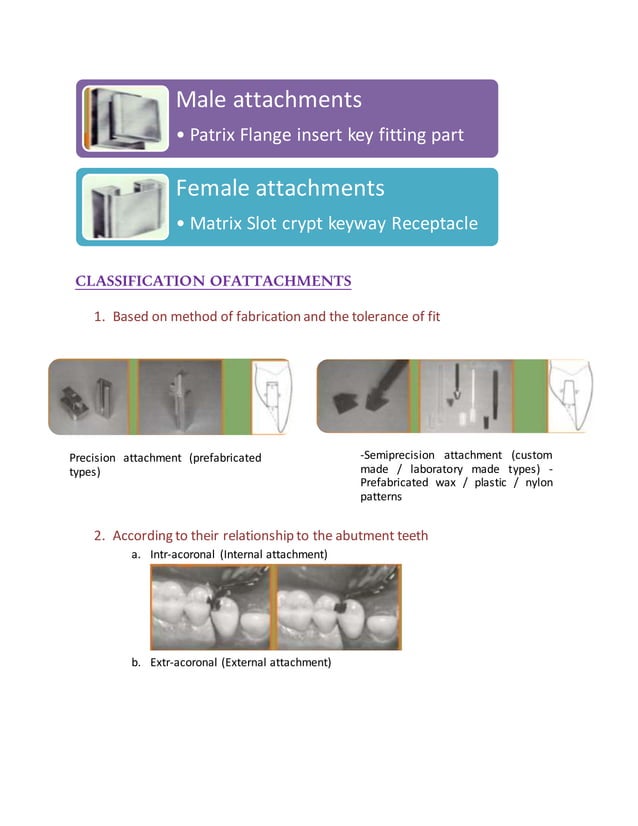 Male attachments

• Patrix Flange insert key fitting part

Female attachments

• Matrix Slot crypt keyway Receptacle

CLASSIFICATION OFATTACHMENTS

1. Based on method of fabrication and the tolerance of fit

Precision attachment (prefabricated types)

-Semiprecision attachment (custom made / laboratory made types) - Prefabricated wax / plastic / nylon patterns

2. According to their relationship to the abutment teeth

a. Intr-acoronal (Internal attachment)

b. Extr-acoronal (External attachment)