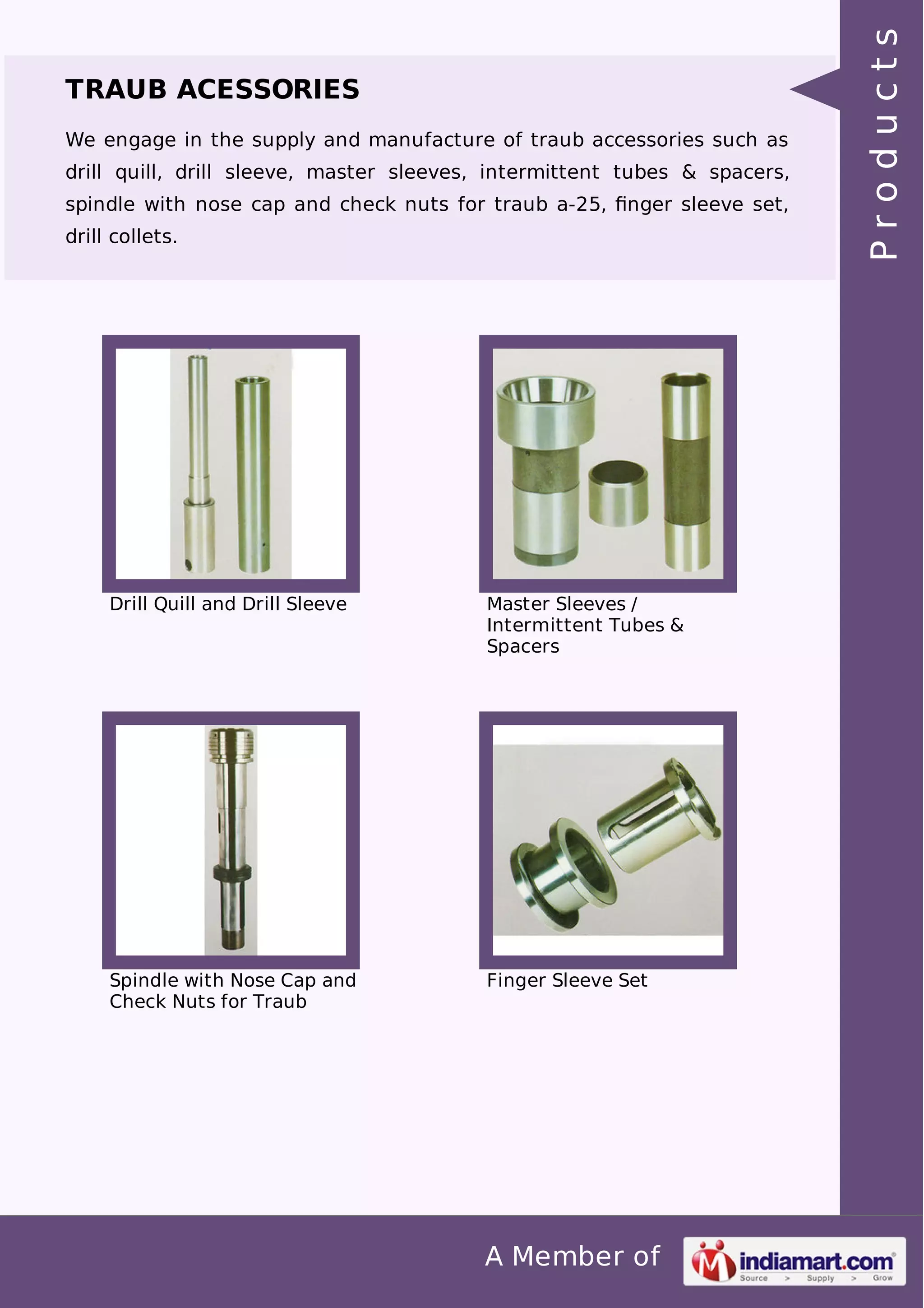 TRAUB ACESSORIES

We engage in the supply and manufacture of traub accessories such as drill quill, drill sleeve, master sleeves, intermittent tubes & spacers, spindle with nose cap and check nuts for traub a-25, finger sleeve set, drill collets.

Products

Drill Quill and Drill Sleeve

Master Sleeves / Intermittent Tubes & Spacers

Spindle with Nose Cap and Check Nuts for Traub

Finger Sleeve Set

A Member of

indiamart.com
Source > Supply > Grow