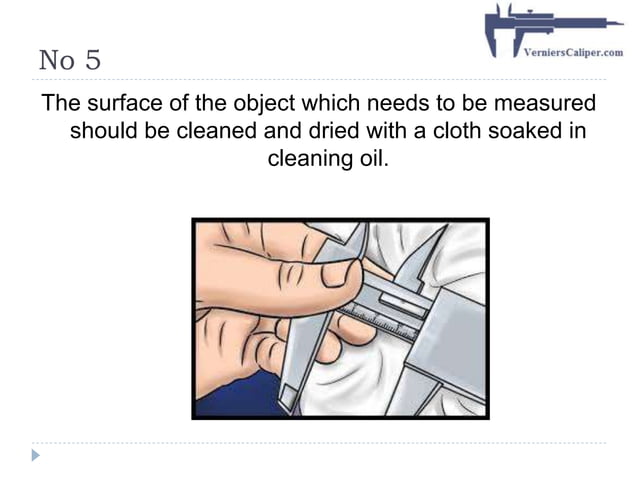 VerniersCaliper.com

No 5

The surface of the object which needs to be measured should be cleaned and dried with a cloth soaked in cleaning oil.