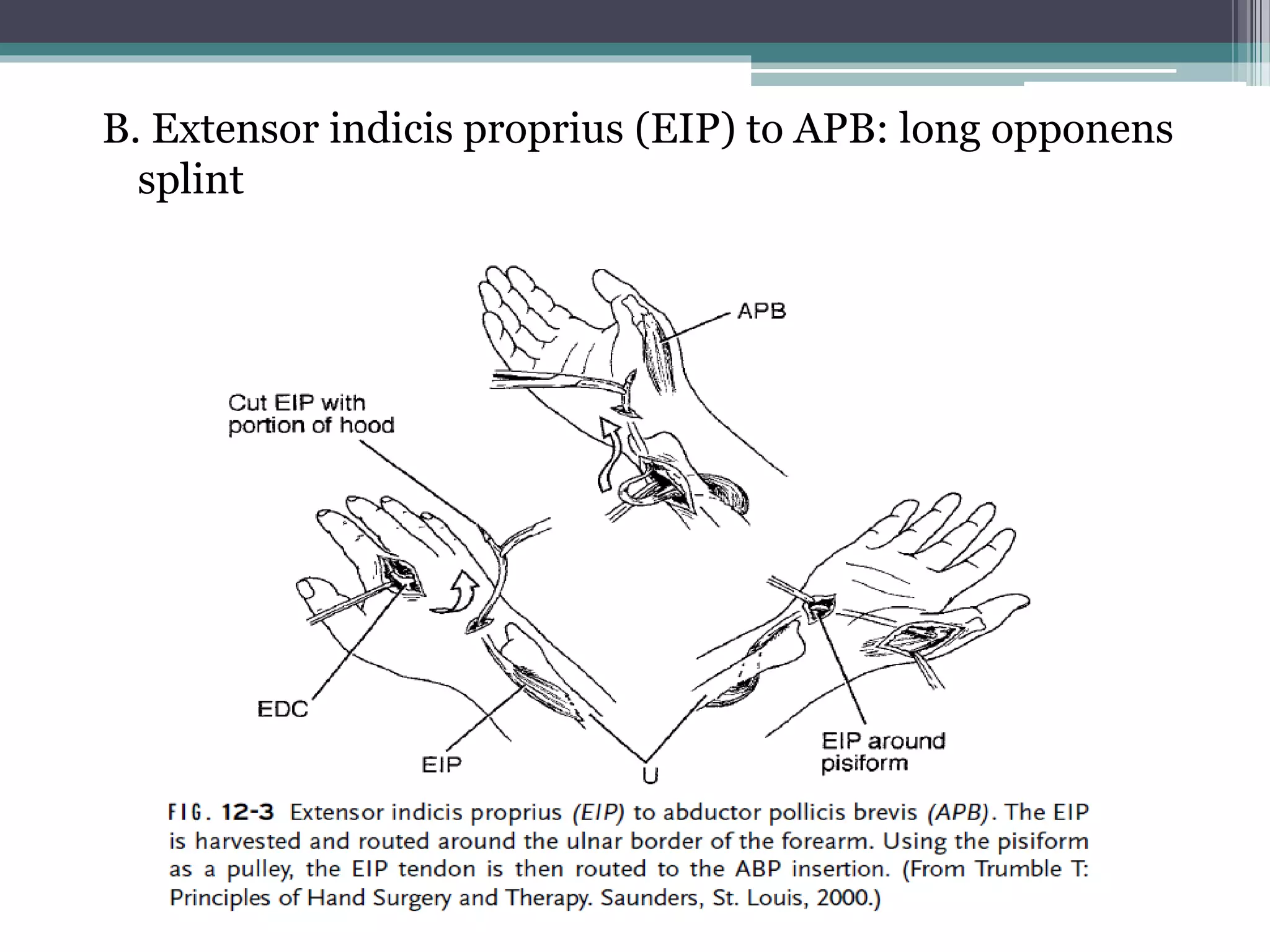 B. Extensor indicis proprius (EIP) to APB: long opponens splint

APB

Cut EIP with portion of hood

EDC

EIP

U

EIP around pisiform

FIG. 12-3 Extensor indicis proprius (EIP) to abductor pollicis brevis (APB). The EIP is harvested and routed around the ulnar border of the forearm. Using the pisiform as a pulley, the EIP tendon is then routed to the ABP insertion. (From Trumble T: Principles of Hand Surgery and Therapy. Saunders, St. Louis, 2000.)