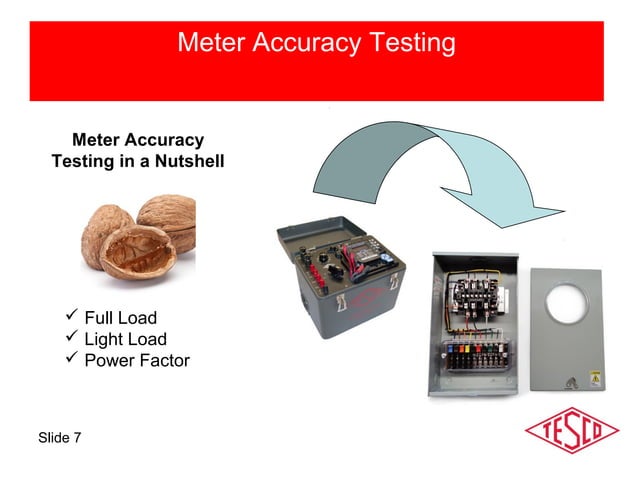 Meter Accuracy Testing

Meter Accuracy Testing in a Nutshell

✓ Full Load
✓ Light Load
✓ Power Factor

Slide 7

TESCO