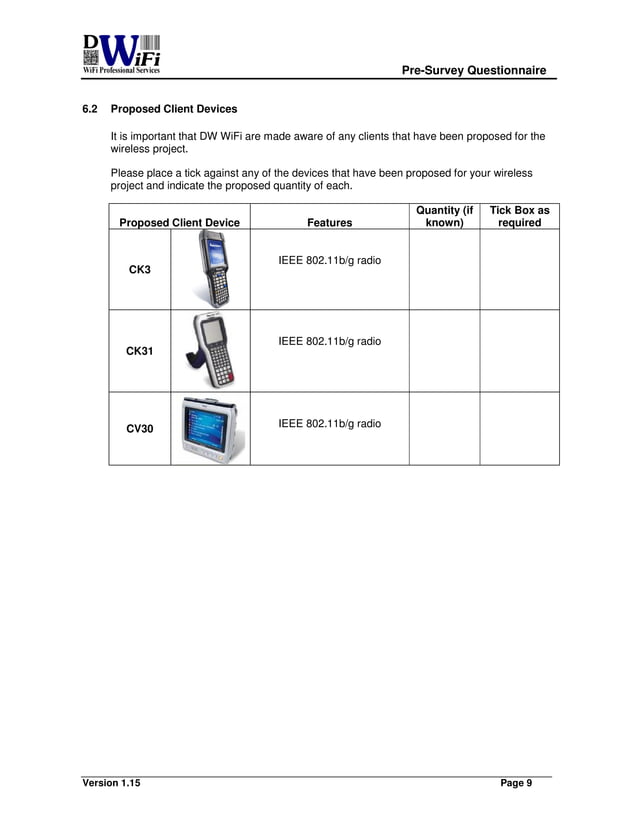 DWiFi
WiFi Professional Services

Pre-Survey Questionnaire

6.2 Proposed Client Devices

It is important that DW WiFi are made aware of any clients that have been proposed for the wireless project.

Please place a tick against any of the devices that have been proposed for your wireless project and indicate the proposed quantity of each.

| Proposed Client Device | | Features | Quantity (if known) | Tick Box as required |
|---|---|---|---|---|
| CK3 | | IEEE 802.11b/g radio | | |
| CK31 | | IEEE 802.11b/g radio | | |
| CV30 | | IEEE 802.11b/g radio | | |

Version 1.15

Page 9