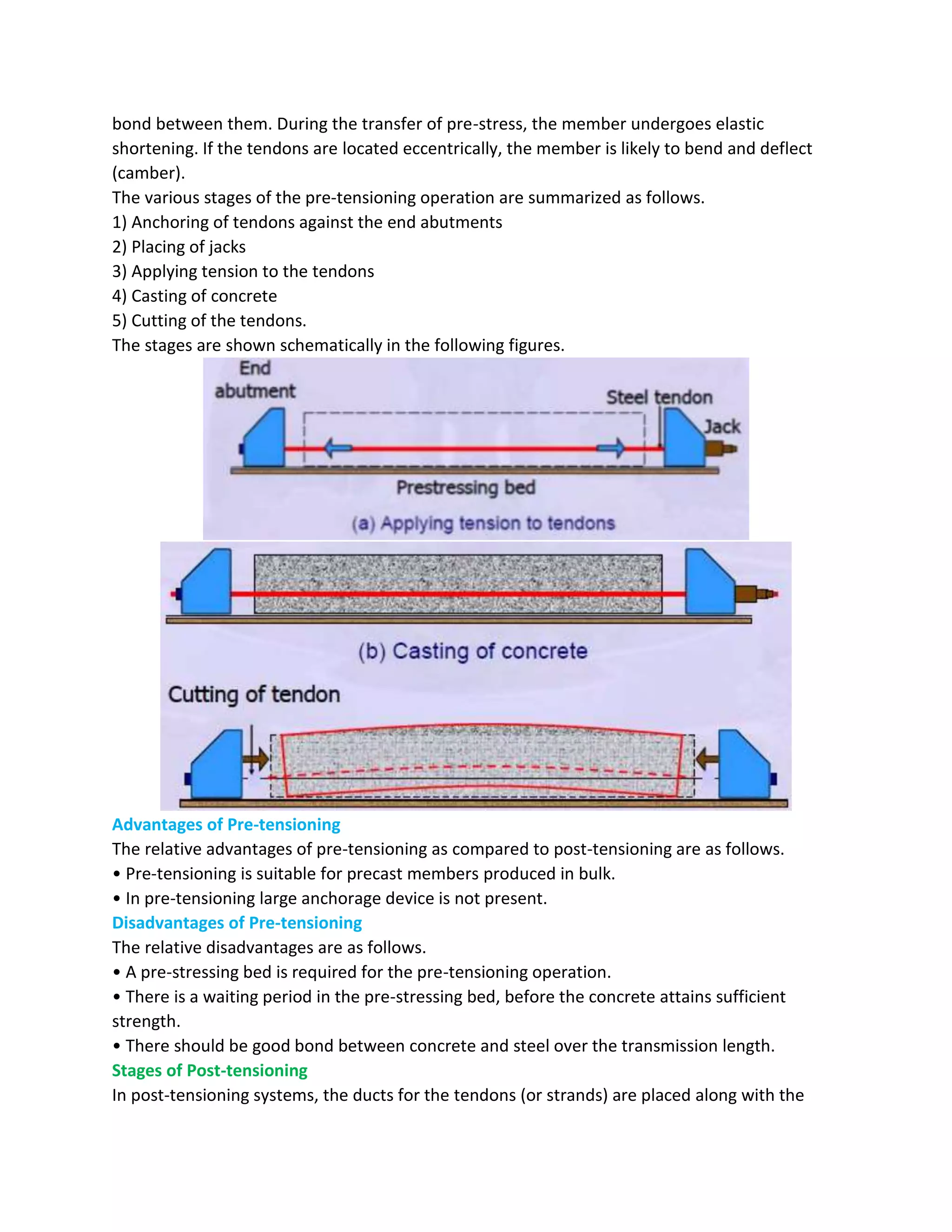 bond between them. During the transfer of pre-stress, the member undergoes elastic shortening. If the tendons are located eccentrically, the member is likely to bend and deflect (camber).
The various stages of the pre-tensioning operation are summarized as follows.
1) Anchoring of tendons against the end abutments
2) Placing of jacks
3) Applying tension to the tendons
4) Casting of concrete
5) Cutting of the tendons.
The stages are shown schematically in the following figures.

End abutment
Steel tendon
Jack
Prestressing bed
(a) Applying tension to tendons

(b) Casting of concrete

Cutting of tendon

Advantages of Pre-tensioning
The relative advantages of pre-tensioning as compared to post-tensioning are as follows.
• Pre-tensioning is suitable for precast members produced in bulk.
• In pre-tensioning large anchorage device is not present.
Disadvantages of Pre-tensioning
The relative disadvantages are as follows.
• A pre-stressing bed is required for the pre-tensioning operation.
• There is a waiting period in the pre-stressing bed, before the concrete attains sufficient strength.
• There should be good bond between concrete and steel over the transmission length.
Stages of Post-tensioning
In post-tensioning systems, the ducts for the tendons (or strands) are placed along with the