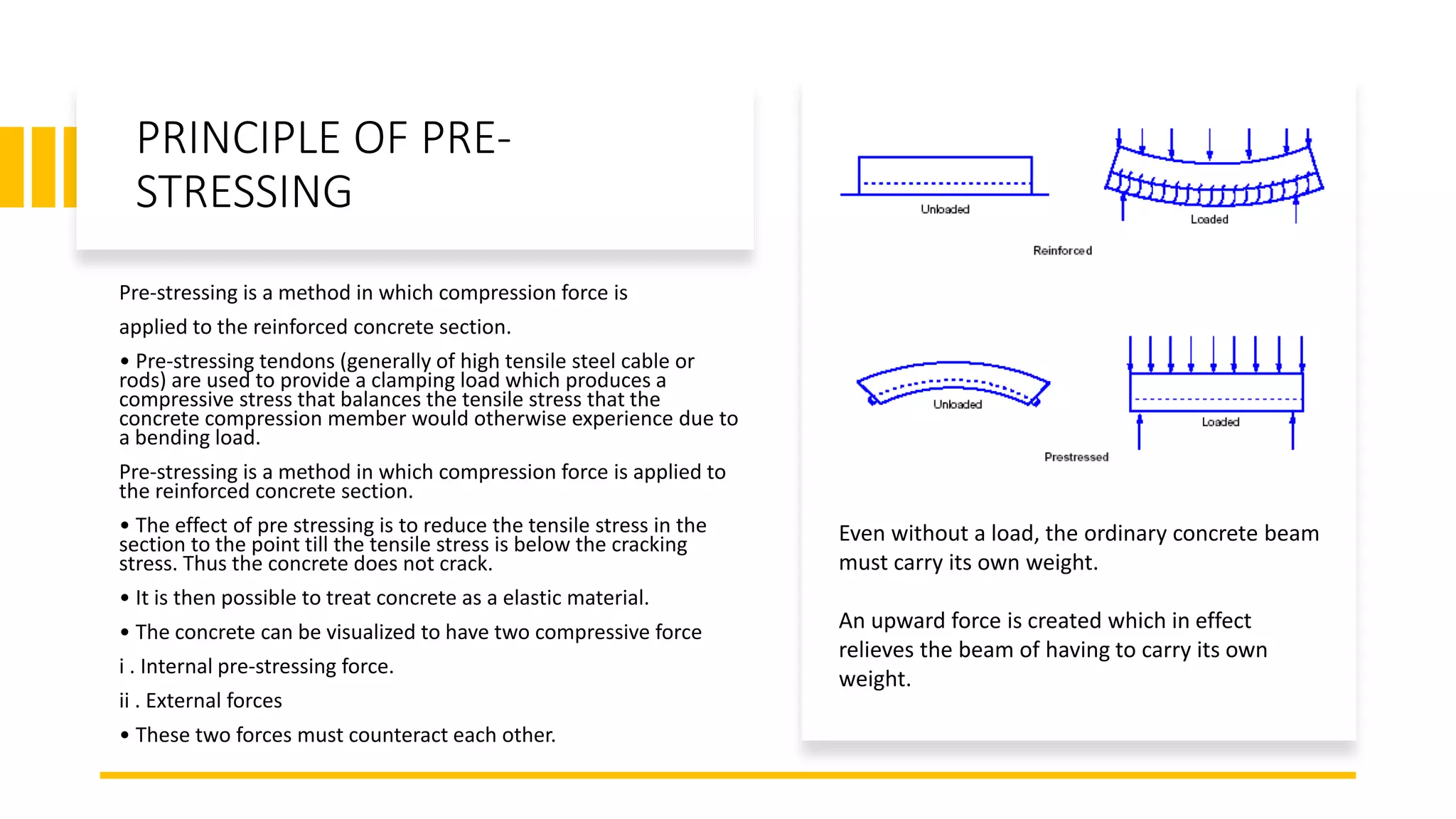 PRINCIPLE OF PRE-STRESSING

Pre-stressing is a method in which compression force is

applied to the reinforced concrete section.

• Pre-stressing tendons (generally of high tensile steel cable or rods) are used to provide a clamping load which produces a compressive stress that balances the tensile stress that the concrete compression member would otherwise experience due to a bending load.

Pre-stressing is a method in which compression force is applied to the reinforced concrete section.

• The effect of pre stressing is to reduce the tensile stress in the section to the point till the tensile stress is below the cracking stress. Thus the concrete does not crack.

• It is then possible to treat concrete as a elastic material.

• The concrete can be visualized to have two compressive force

i . Internal pre-stressing force.

ii . External forces

• These two forces must counteract each other.

Unloaded

Loaded

Reinforced

Unloaded

Loaded

Prestressed

Even without a load, the ordinary concrete beam must carry its own weight.

An upward force is created which in effect relieves the beam of having to carry its own weight.