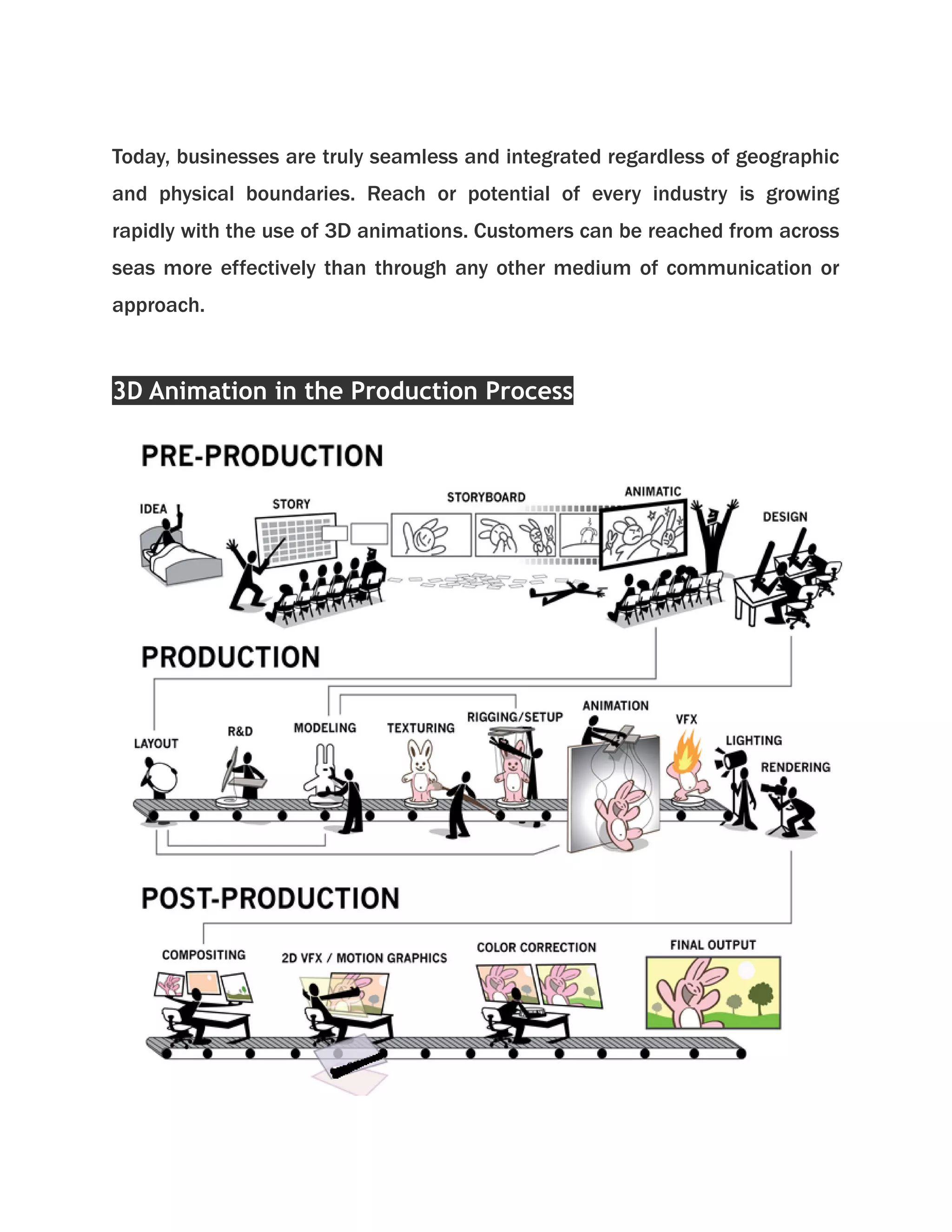 Today, businesses are truly seamless and integrated regardless of geographic and physical boundaries. Reach or potential of every industry is growing rapidly with the use of 3D animations. Customers can be reached from across seas more effectively than through any other medium of communication or approach.

3D Animation in the Production Process

PRE-PRODUCTION

IDEA

STORY

STORYBOARD

ANIMATIC

DESIGN

PRODUCTION

LAYOUT

R&D

MODELING

TEXTURING

RIGGING/SETUP

ANIMATION

VFX

LIGHTING

RENDERING

POST-PRODUCTION

COMPOSITING

2D VFX / MOTION GRAPHICS

COLOR CORRECTION

FINAL OUTPUT