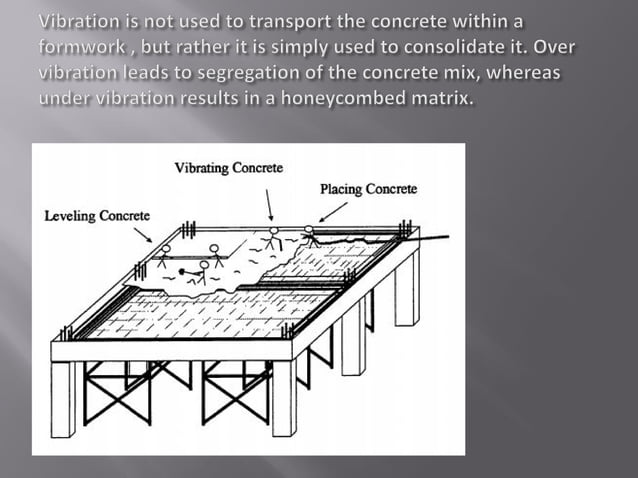 Vibration is not used to transport the concrete within a formwork , but rather it is simply used to consolidate it. Over vibration leads to segregation of the concrete mix, whereas under vibration results in a honeycombed matrix.

Vibrating Concrete

Placing Concrete

Leveling Concrete