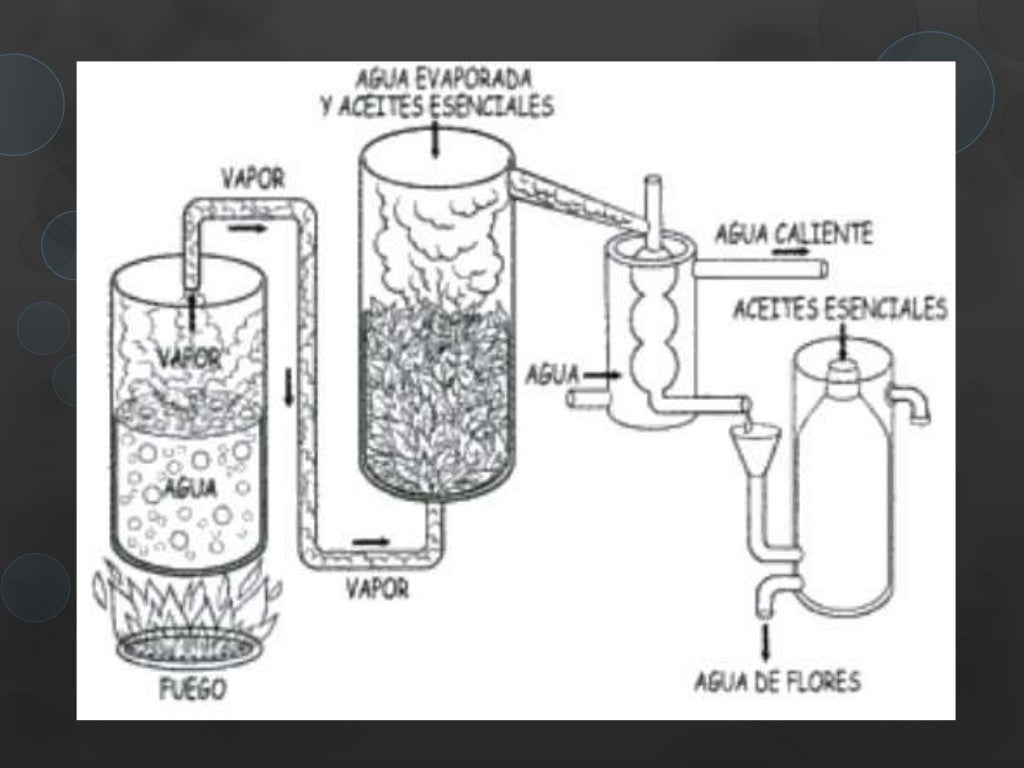 AGUA EVAPORADA
Y ACEITES ESENCIALES

VAPOR

AGUA CALIENTE

ACEITES ESENCIALES

VAPOR

AGUA

AGUA

VAPOR

FUEGO

AGUA DE FLORES