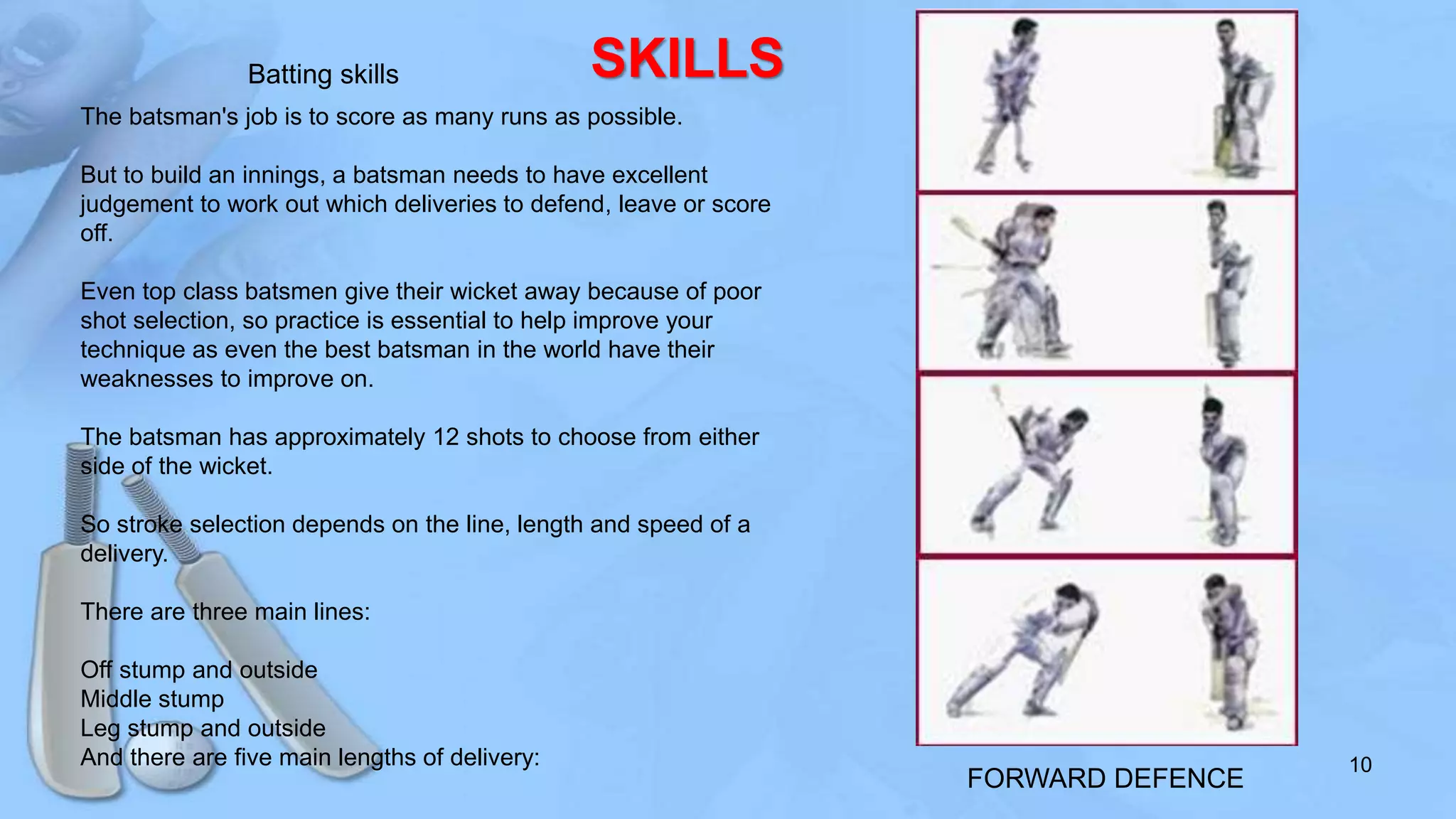 SKILLS

Batting skills

The batsman's job is to score as many runs as possible.

But to build an innings, a batsman needs to have excellent judgement to work out which deliveries to defend, leave or score off.

Even top class batsmen give their wicket away because of poor shot selection, so practice is essential to help improve your technique as even the best batsman in the world have their weaknesses to improve on.

The batsman has approximately 12 shots to choose from either side of the wicket.

So stroke selection depends on the line, length and speed of a delivery.

There are three main lines:

Off stump and outside
Middle stump
Leg stump and outside
And there are five main lengths of delivery:

FORWARD DEFENCE

10