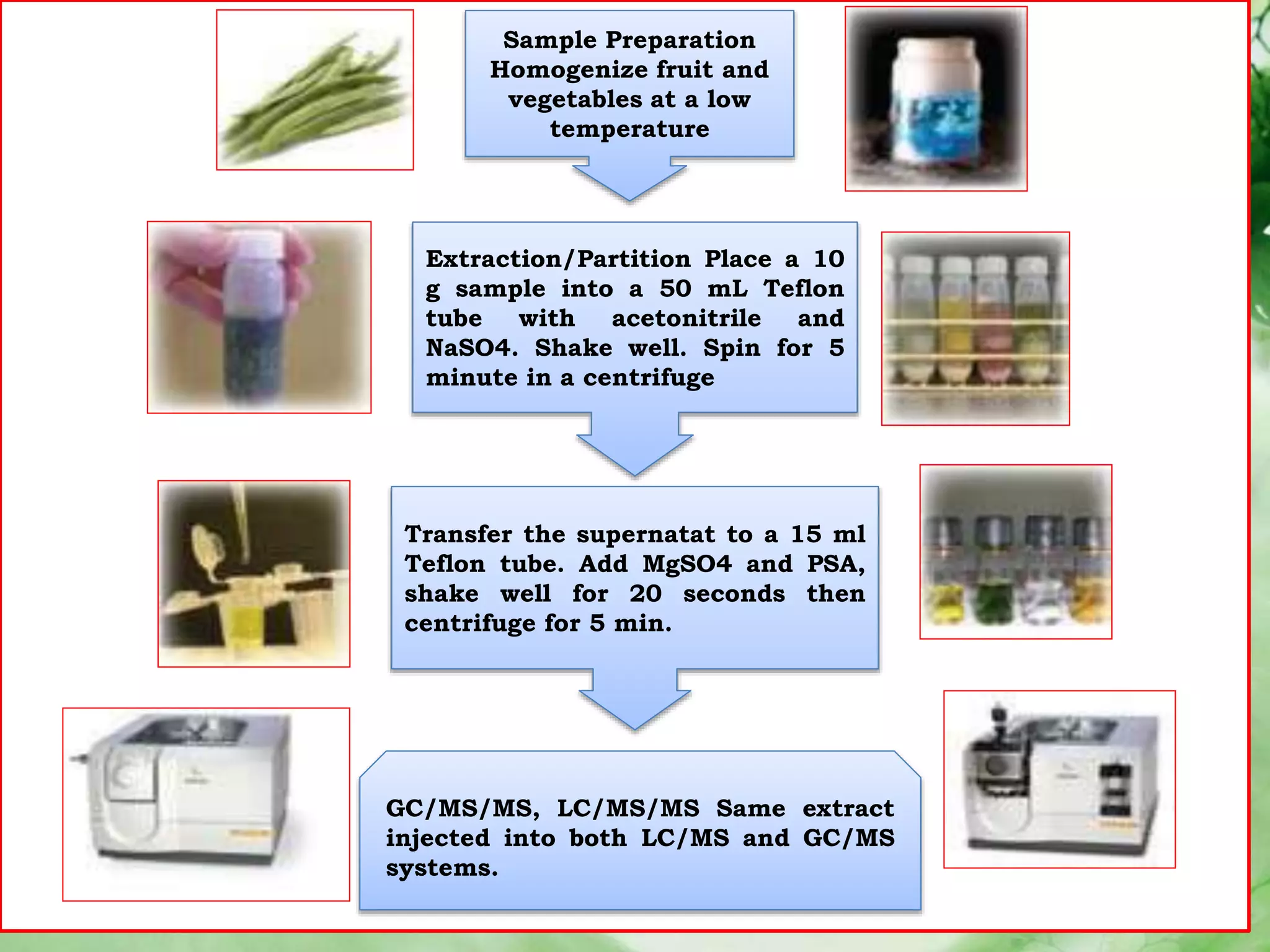 Sample Preparation Homogenize fruit and vegetables at a low temperature

Extraction/Partition Place a 10 g sample into a 50 mL Teflon tube with acetonitrile and NaSO4. Shake well. Spin for 5 minute in a centrifuge

Transfer the supernatat to a 15 ml Teflon tube. Add MgSO4 and PSA, shake well for 20 seconds then centrifuge for 5 min.

GC/MS/MS, LC/MS/MS Same extract injected into both LC/MS and GC/MS systems.